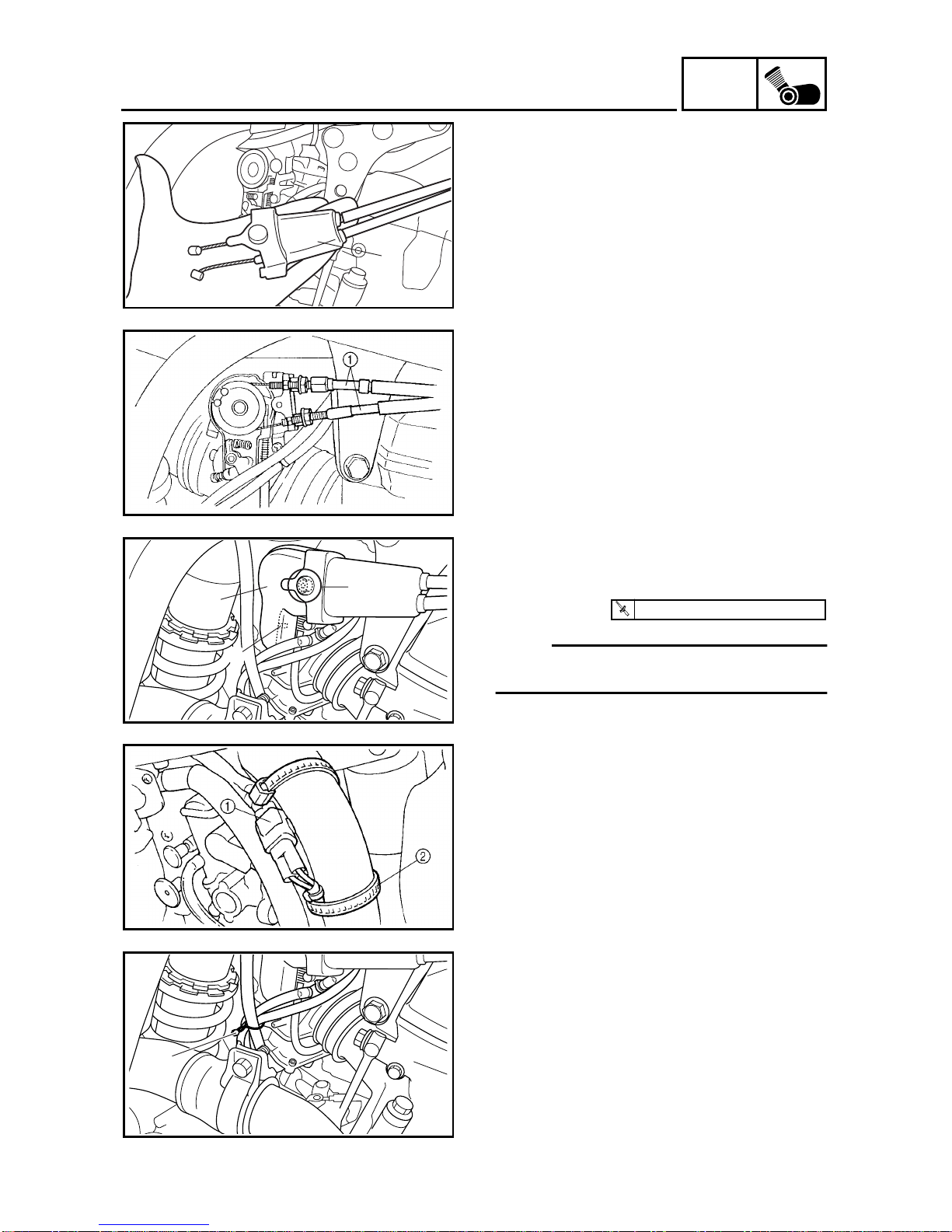 ①

①

②