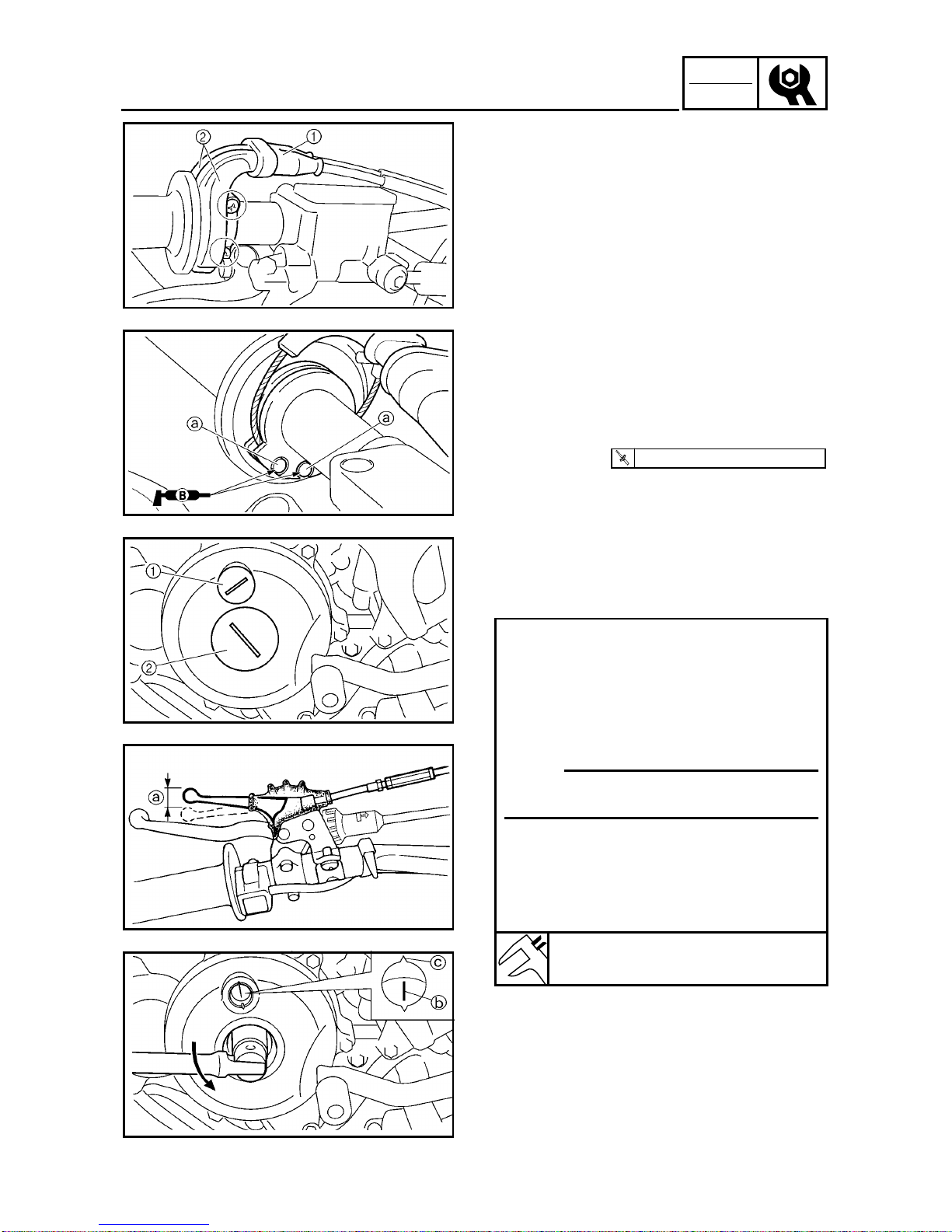 2
1
a
a
B
1
2
a
c
b