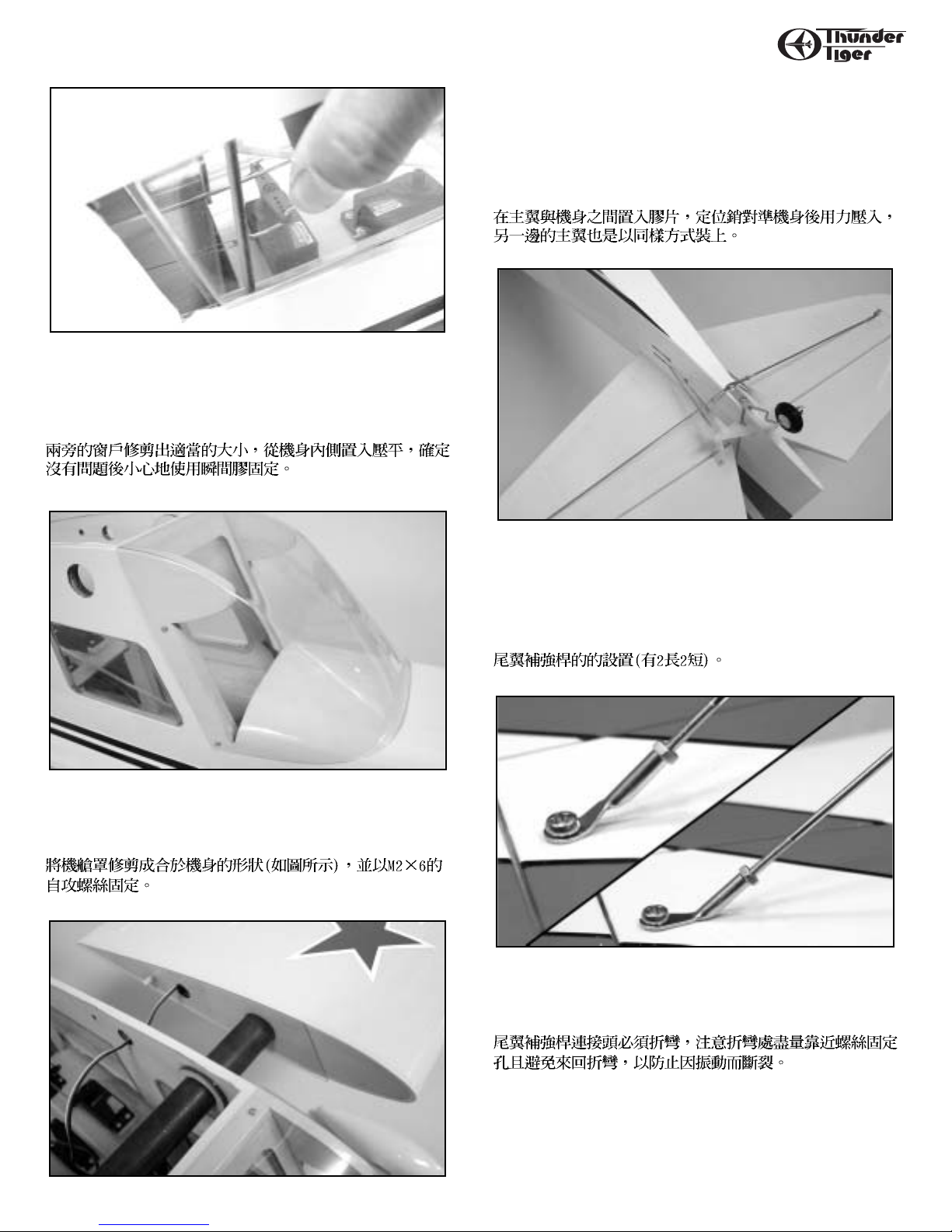 Thunder Tiger

兩旁的窗戶修剪出適當的大小，從機身內側置入壓平，確定沒有問題後小心地使用瞬間膠固定。

將機艙罩修剪成合於機身的形狀(如圖所示)，並以M2×6的自攻螺絲固定。

在主翼與機身之間置入膠片，定位銷對準機身後用力壓入，另一邊的主翼也是以同樣方式裝上。

尾翼補強桿的的設置(有2長2短)。

尾翼補強桿連接頭必須折彎，注意折彎處盡量靠近螺絲固定孔且避免來回折彎，以防止因振動而斷裂。