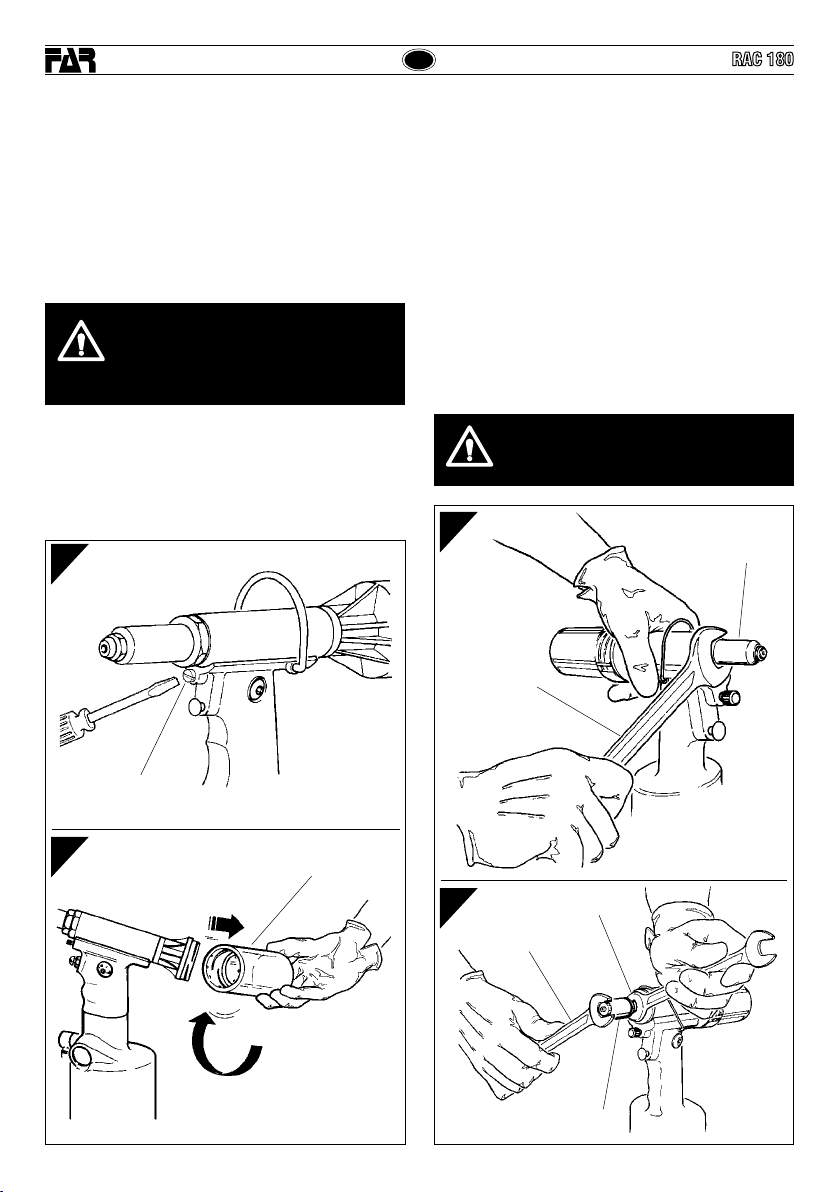 FAR

RAC 180