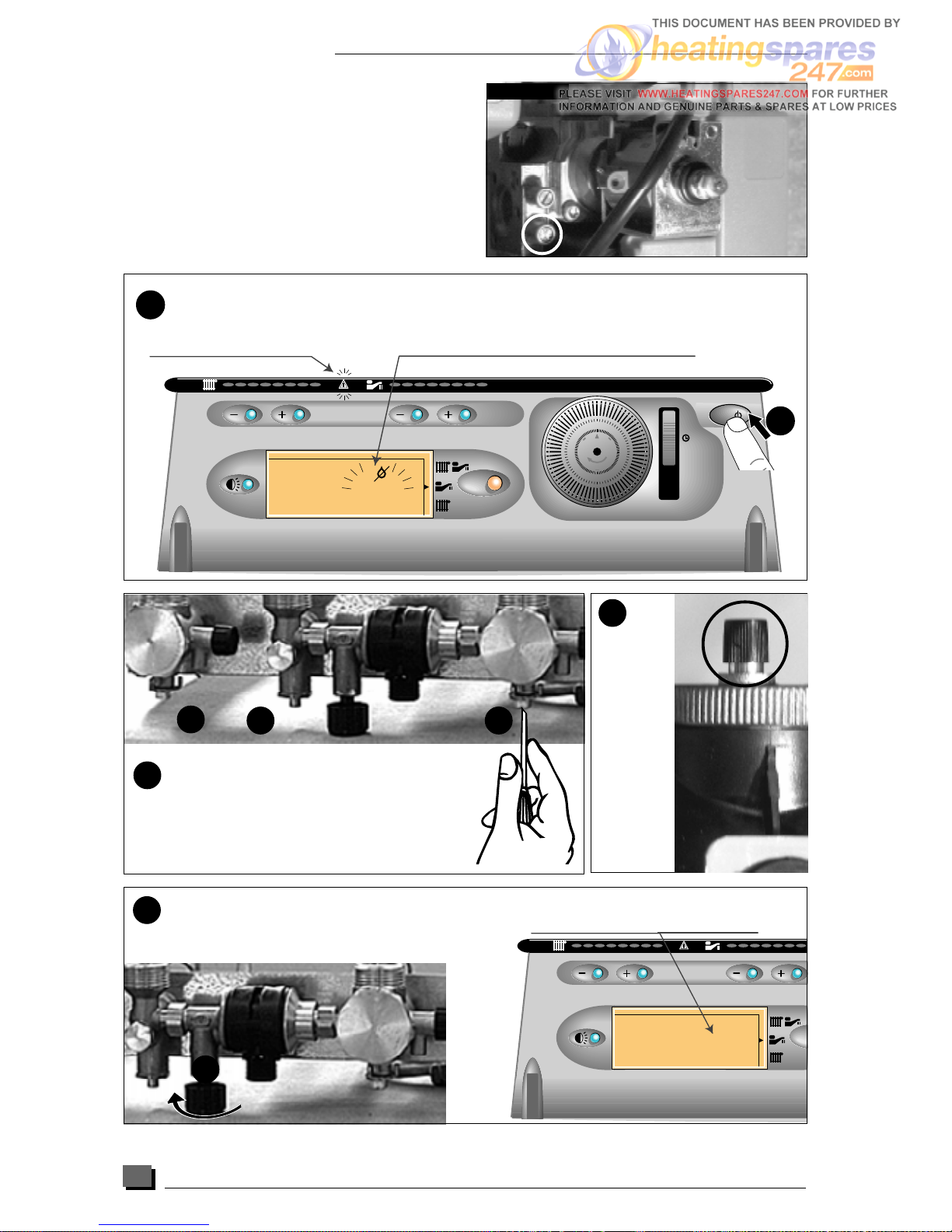 THIS DOCUMENT HAS BEEN PROVIDED BY
heatingspares 247.com
PLEASE VISIT WWW.HEATINGSPARES247.COM FOR FURTHER INFORMATION AND GENUINE PARTS & SPARES AT LOW PRICES