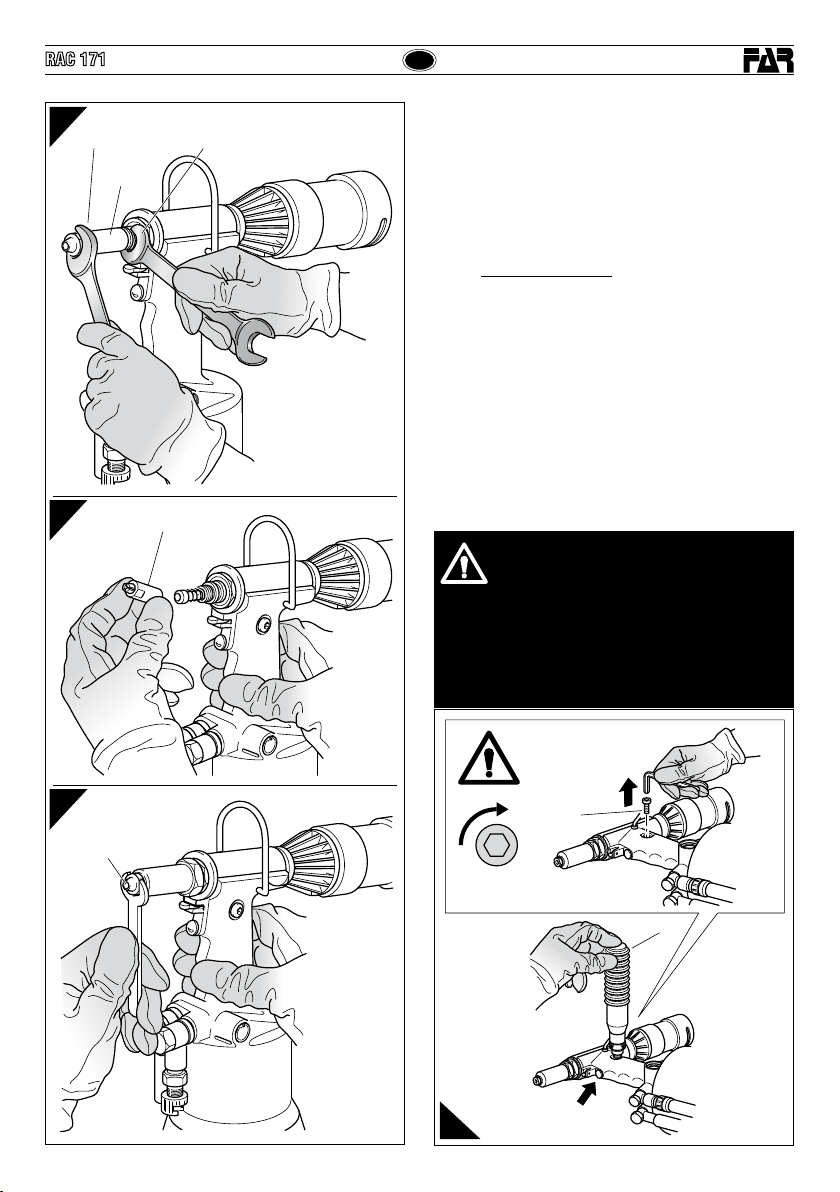 RAC 171

FAR