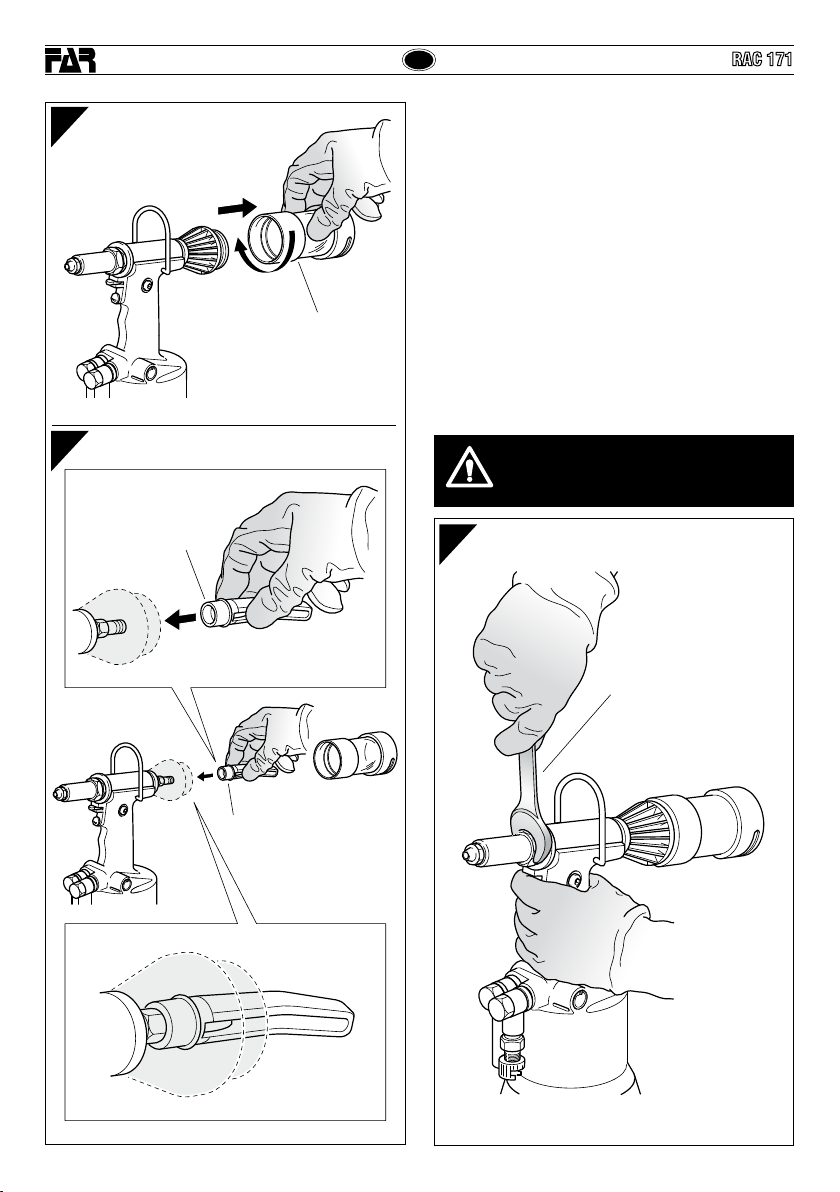 FAR

RAC 171