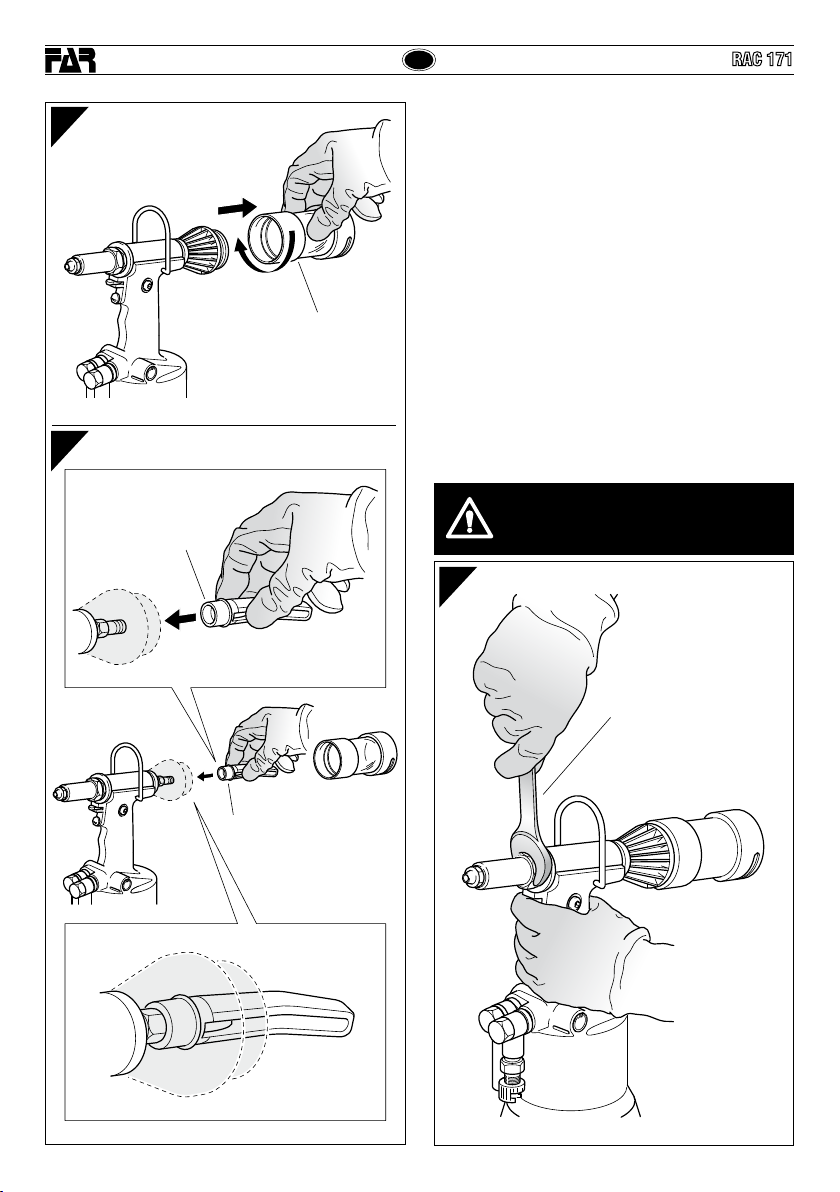 FAR

RAC 171