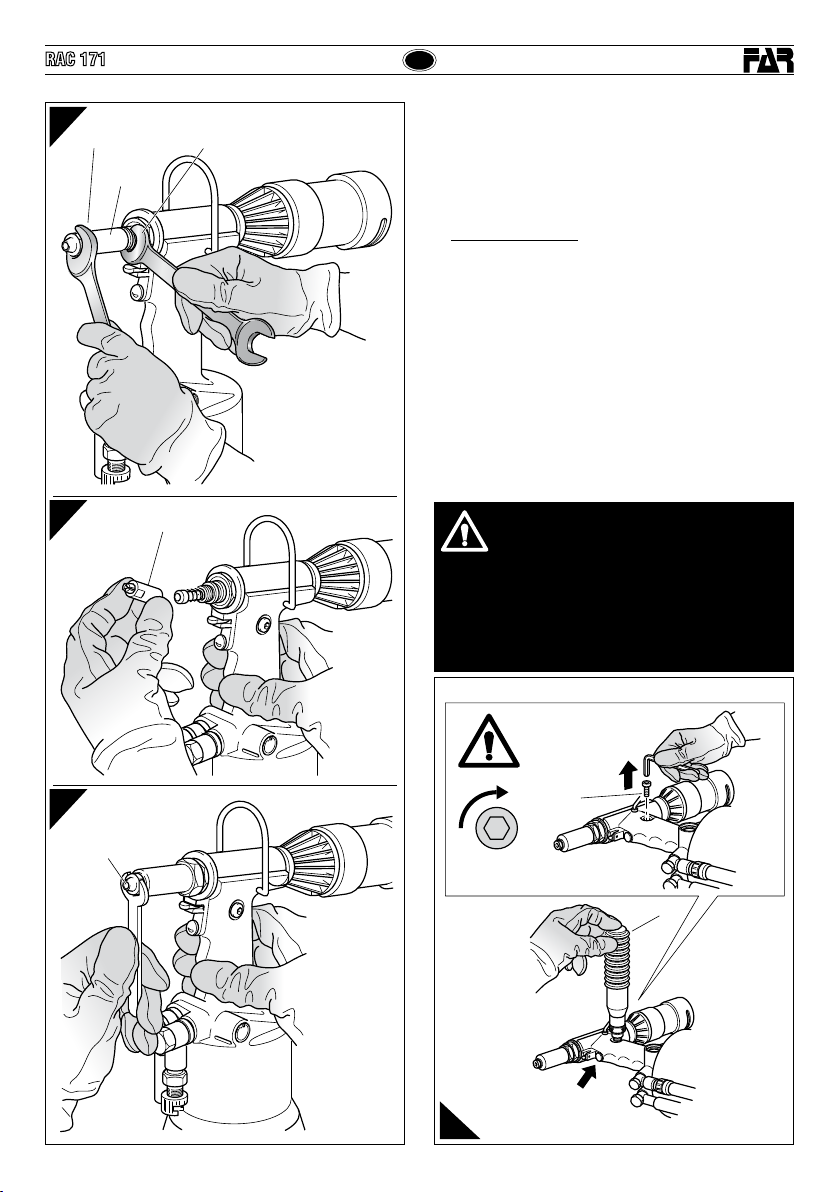 RAC 171

FAR