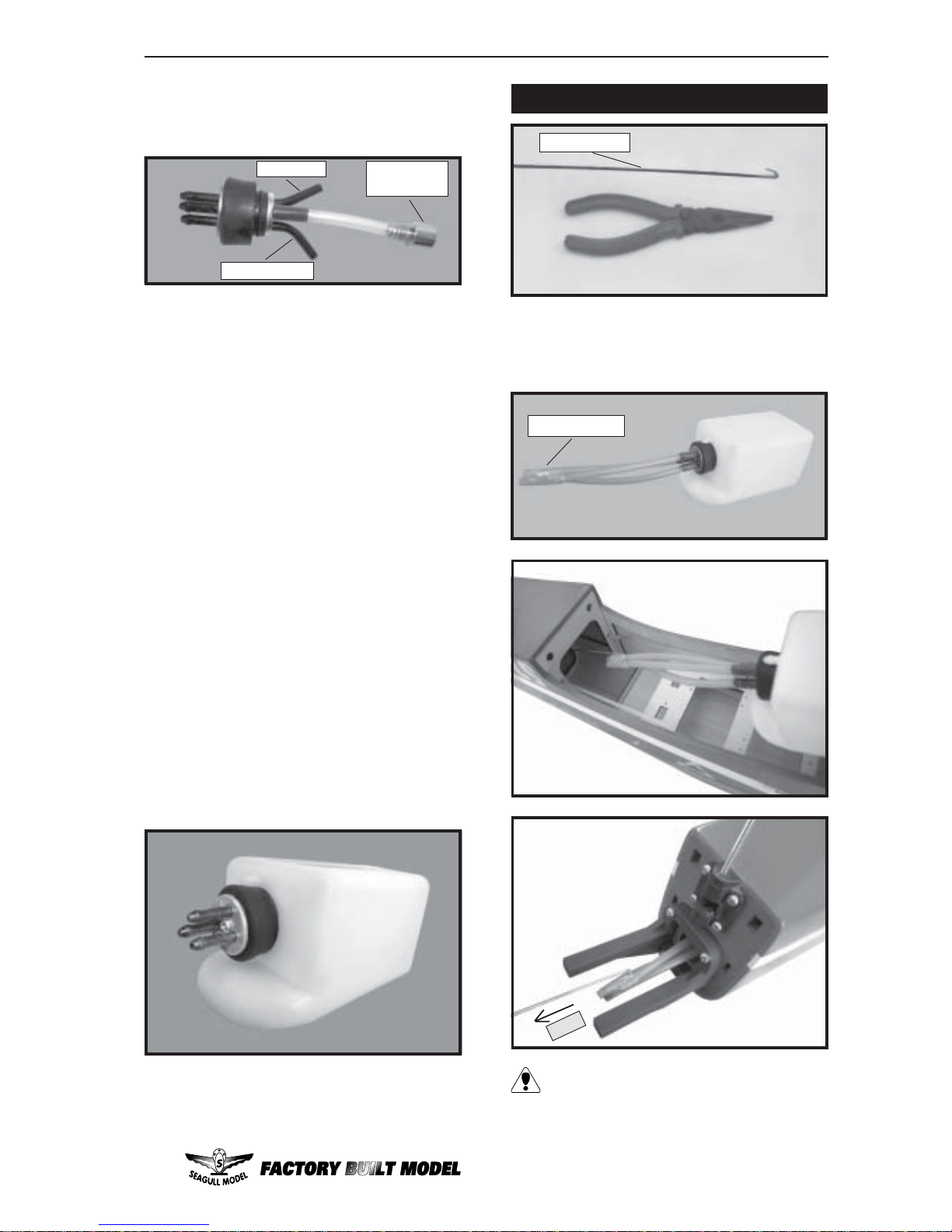 SEAGULL MODEL

FACTORY BUILT MODEL