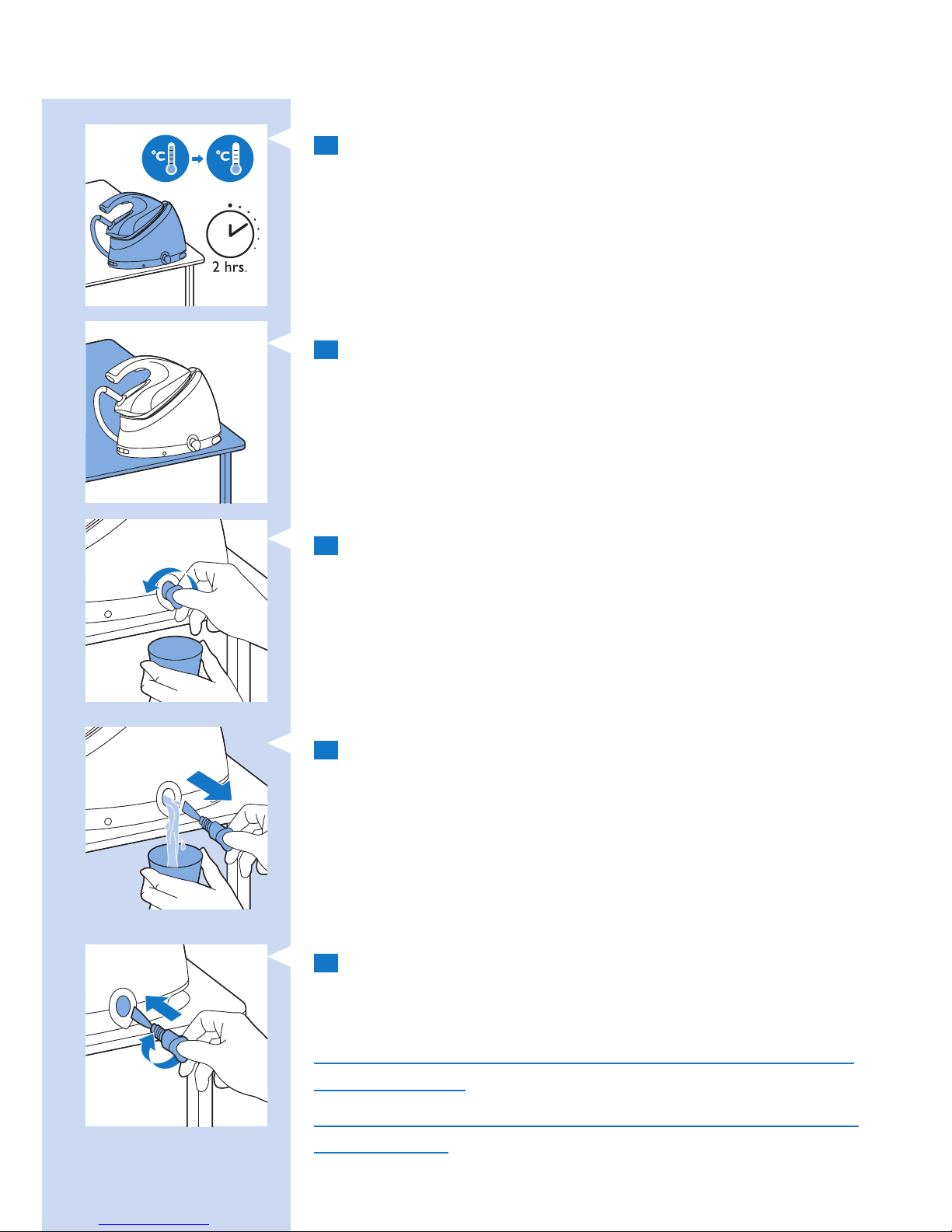 °C °C

2 hrs.