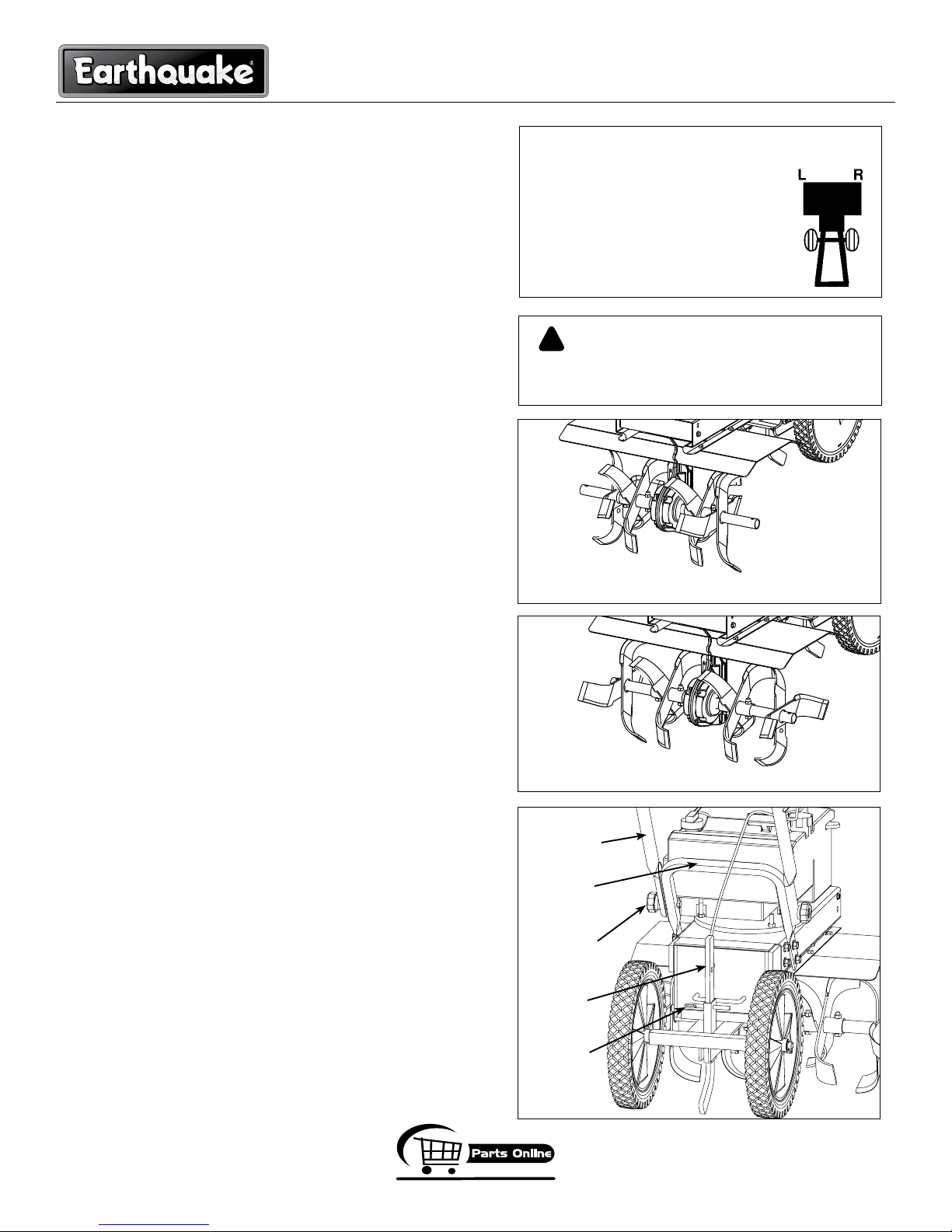 Earthquake

L R

Parts Online