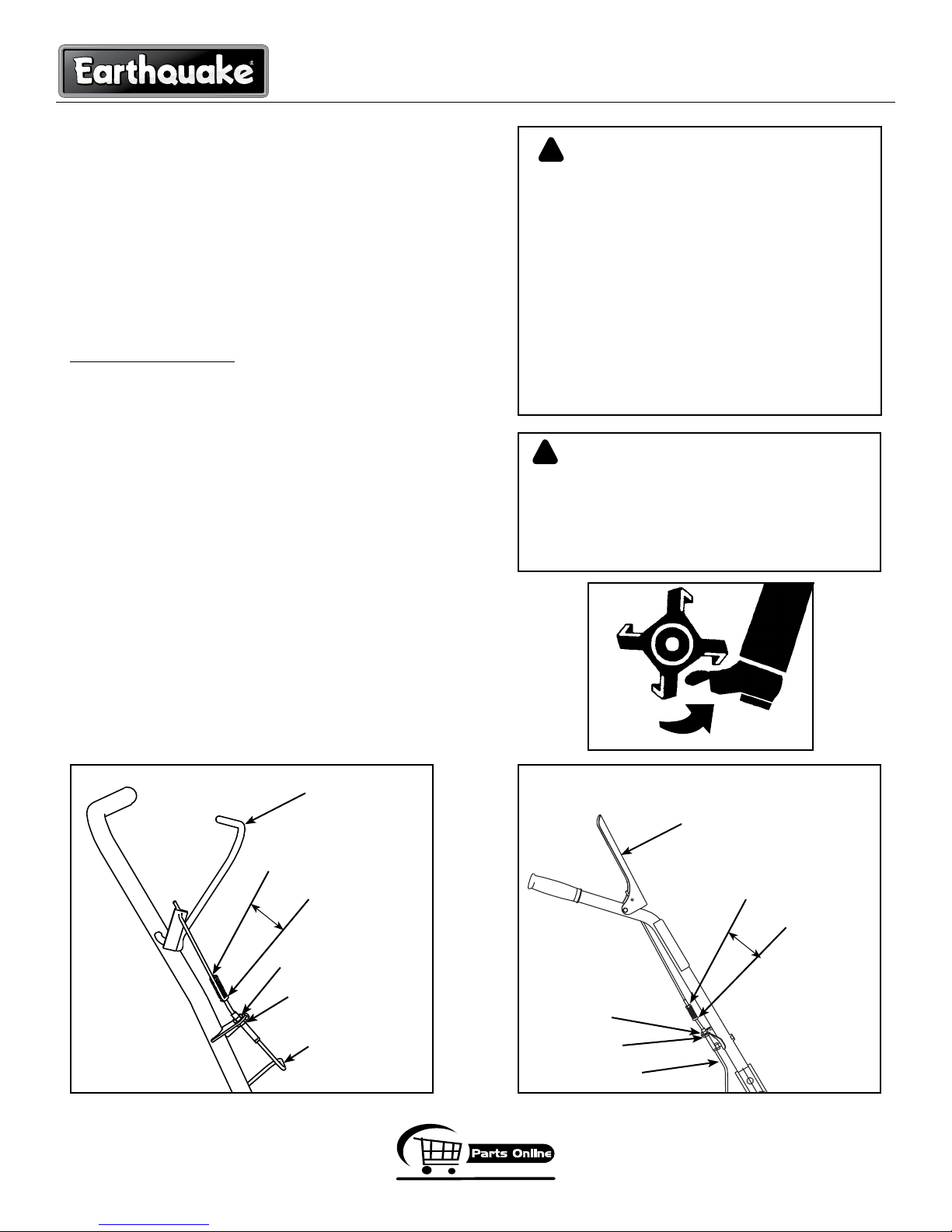 Earthquake®

Parts Online