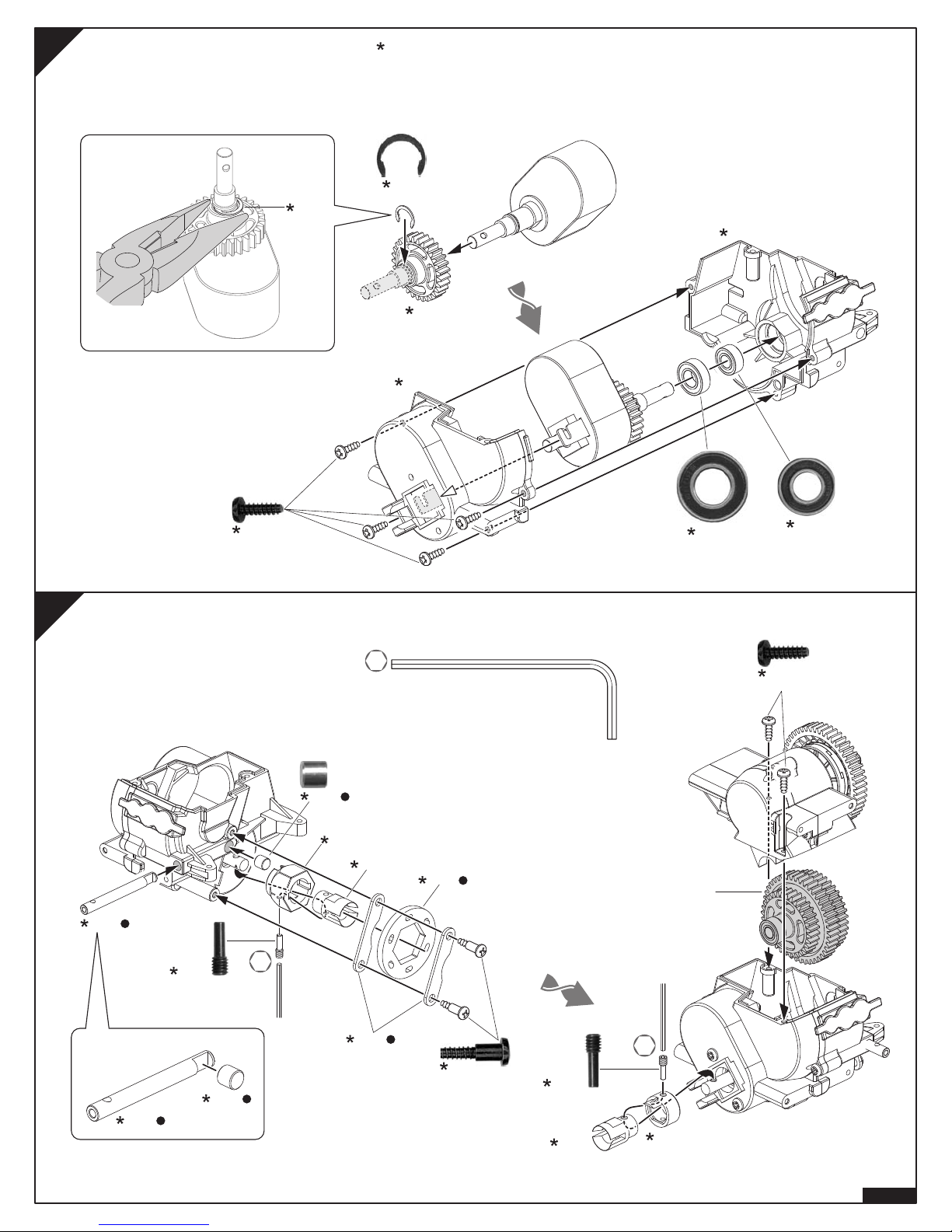 *

*
*
*
*
*
*
*
*

*
*
*
*
*
*
*
*
*
*
*
*
*
*
*