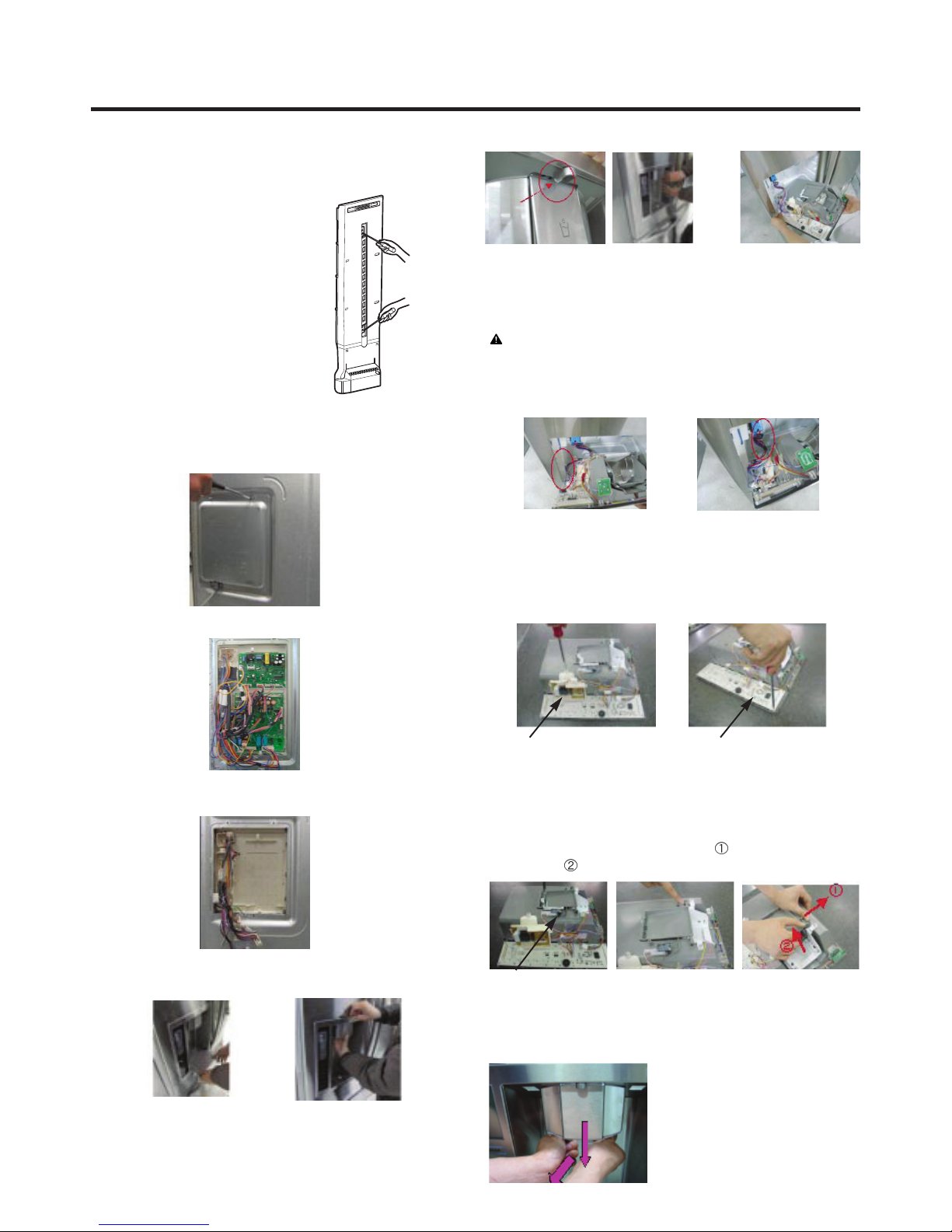 ①
②

①
②