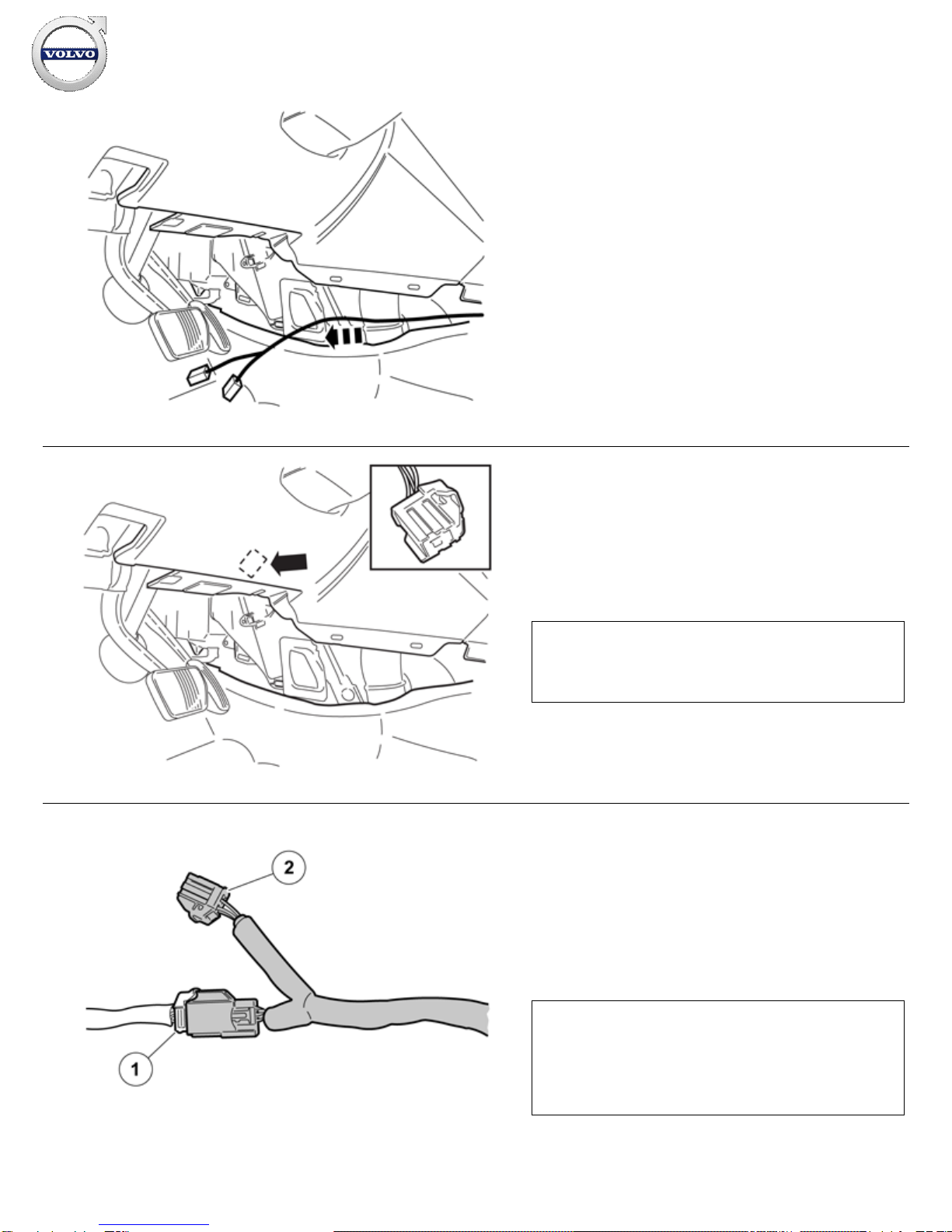 VOLVO

2

1