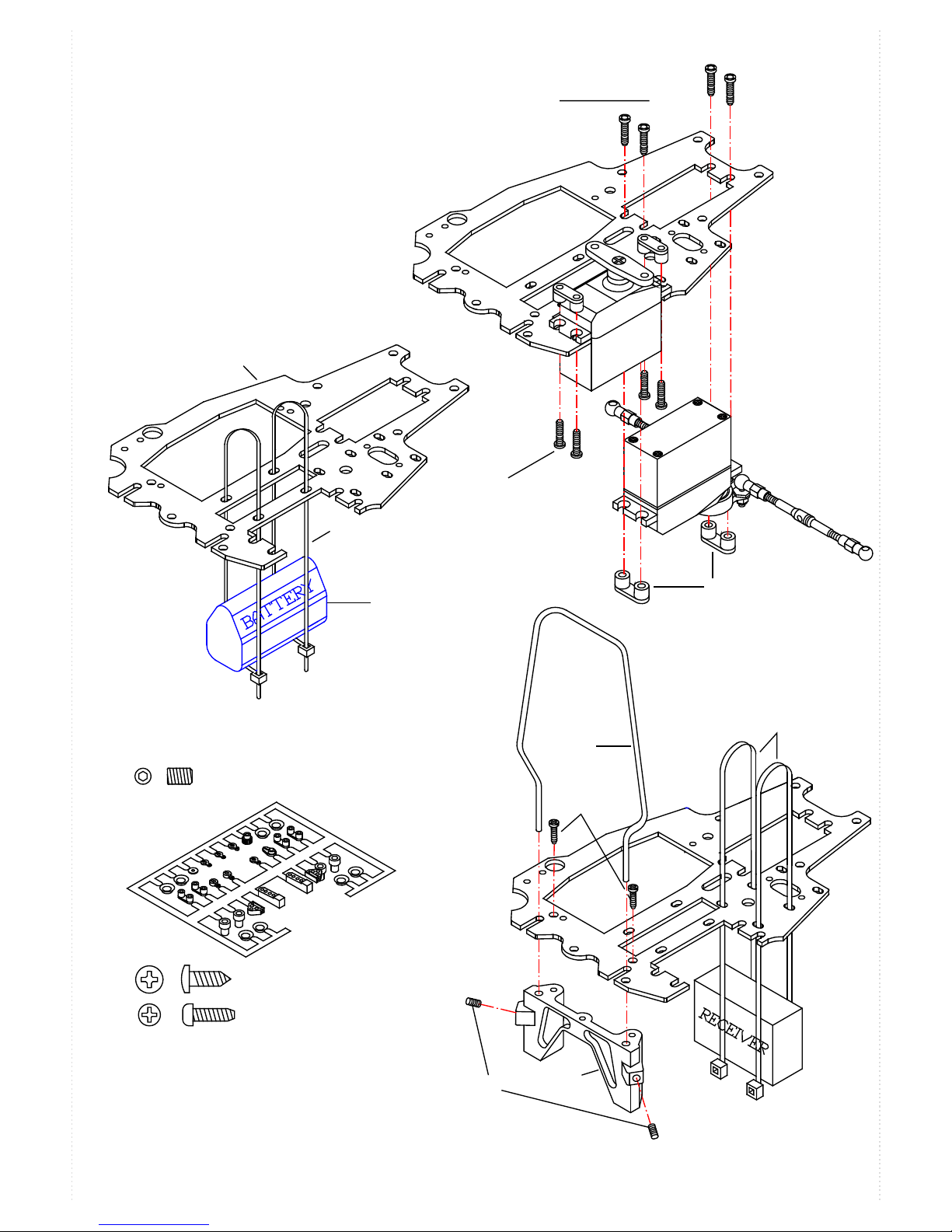 BATTERY

RECEIVER