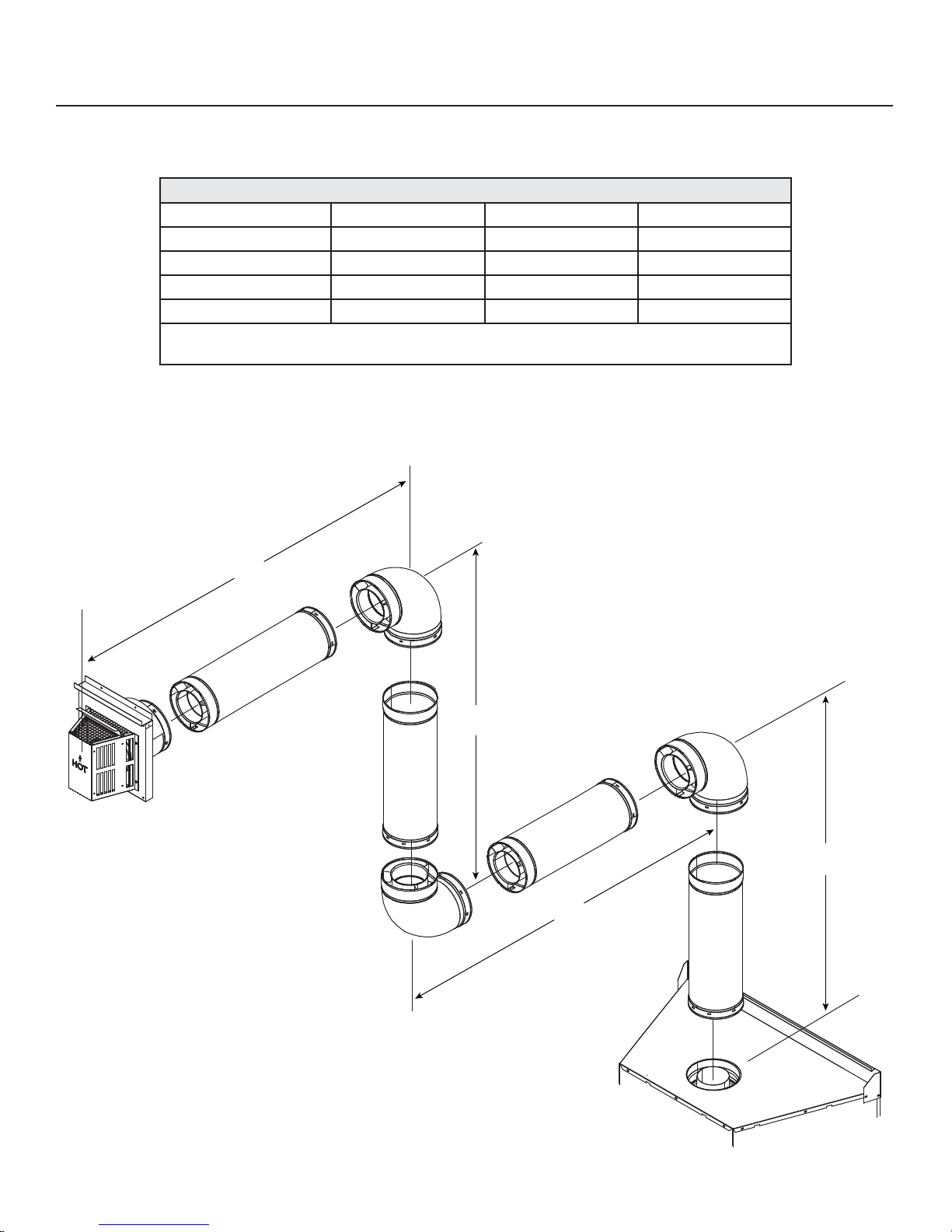 HOT