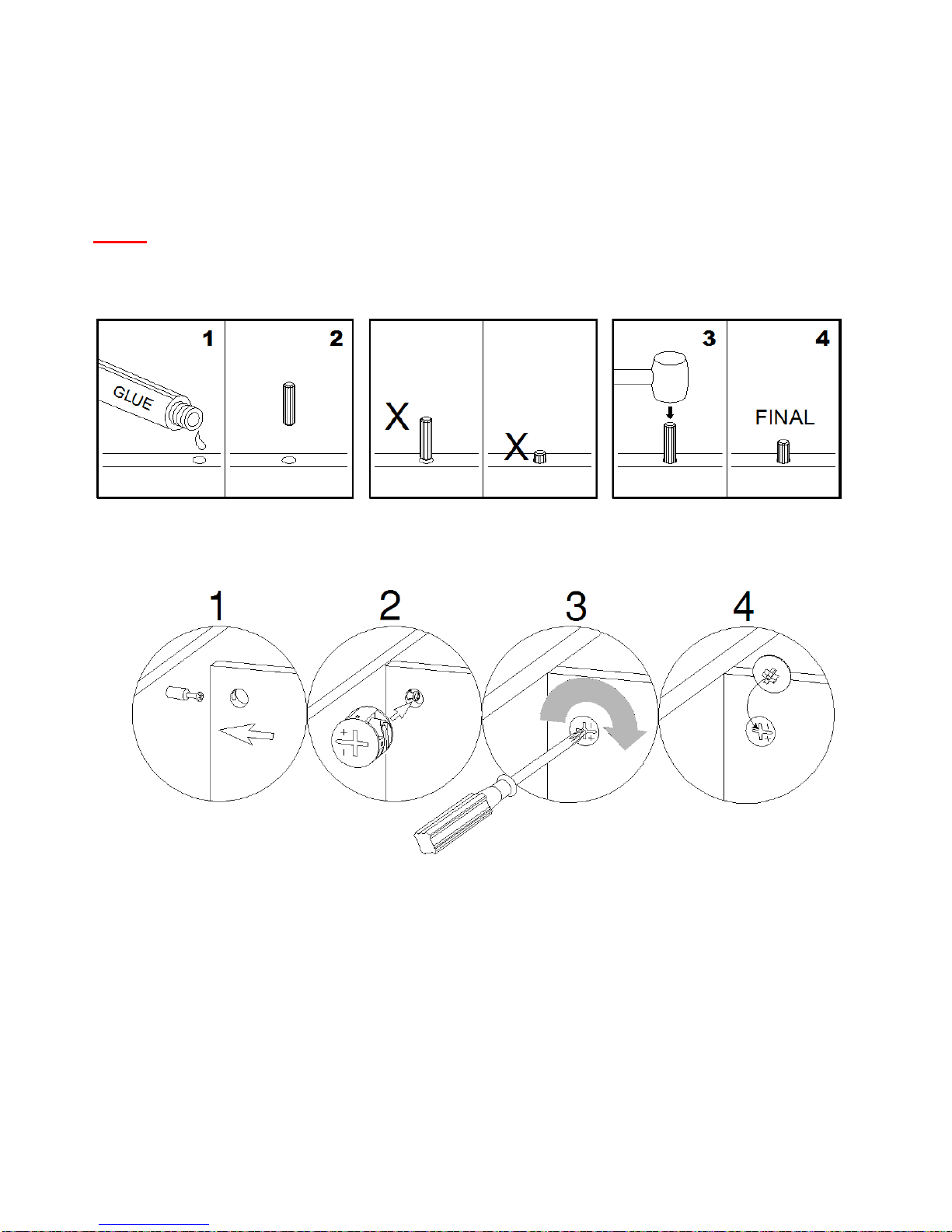 1

GLUE

2

X

X

3

4

FINAL

1

2

3

4