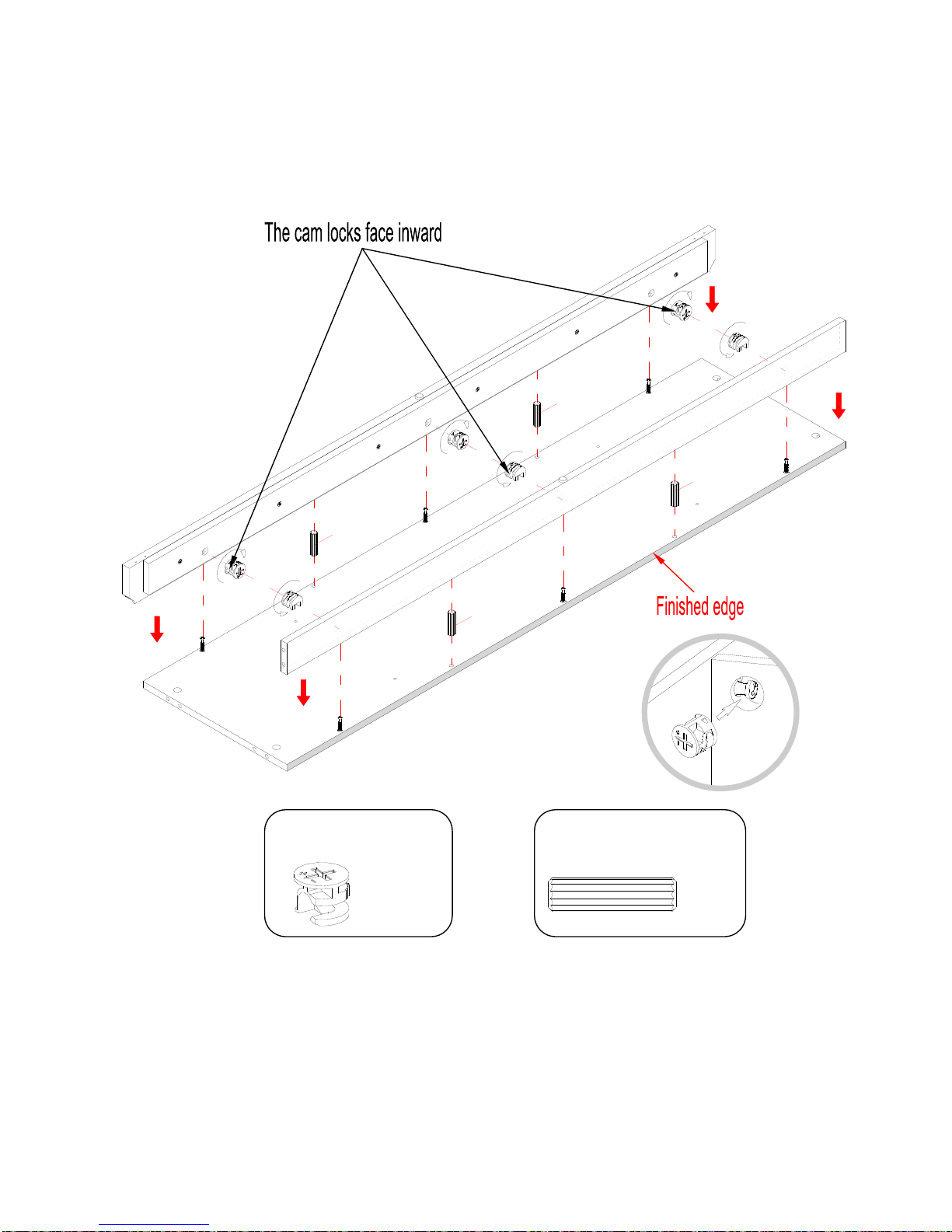 The cam locks face inward

Finished edge