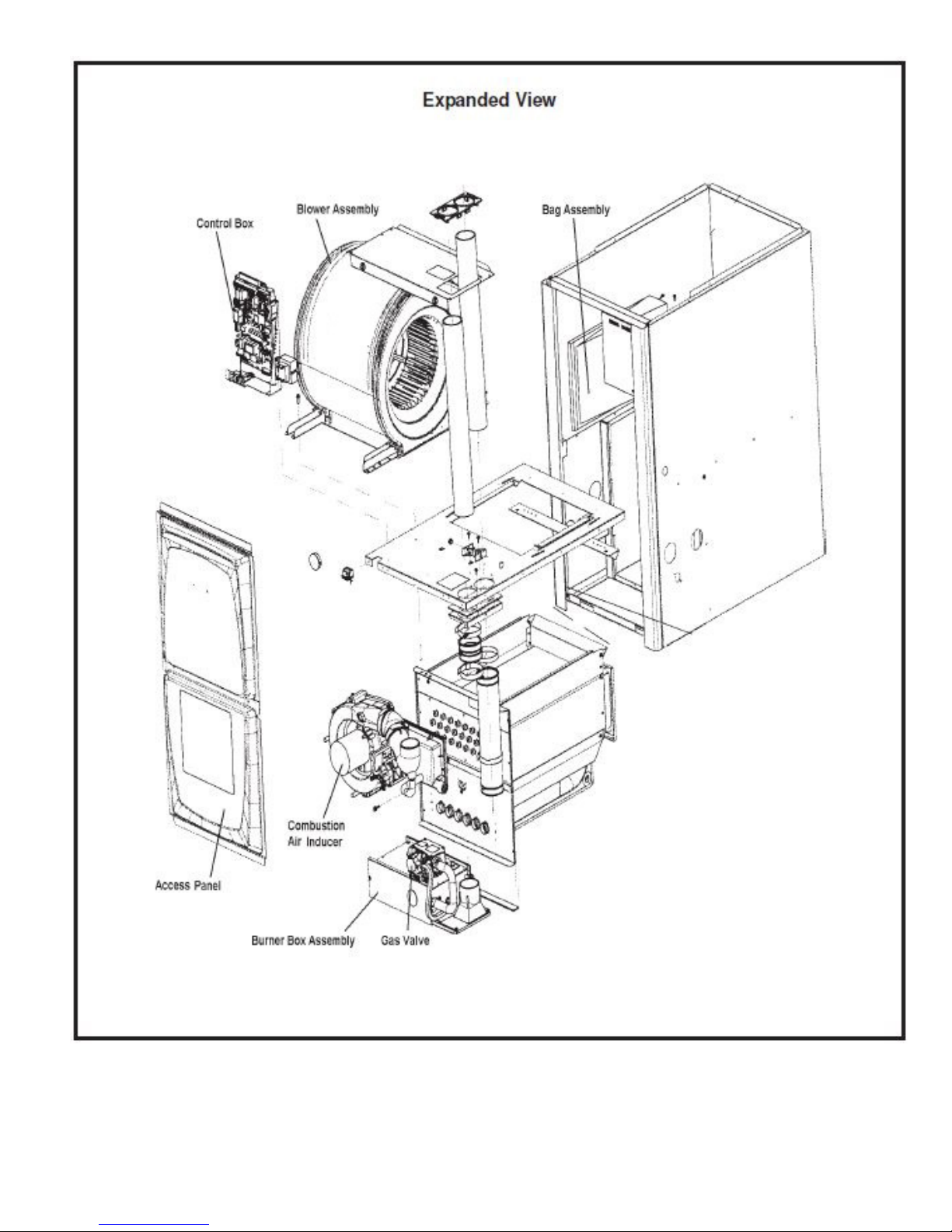 Expanded View

Control Box

Blower Assembly

Bag Assembly

Combustion Air Inducer

Access Panel

Burner Box Assembly

Gas Valve