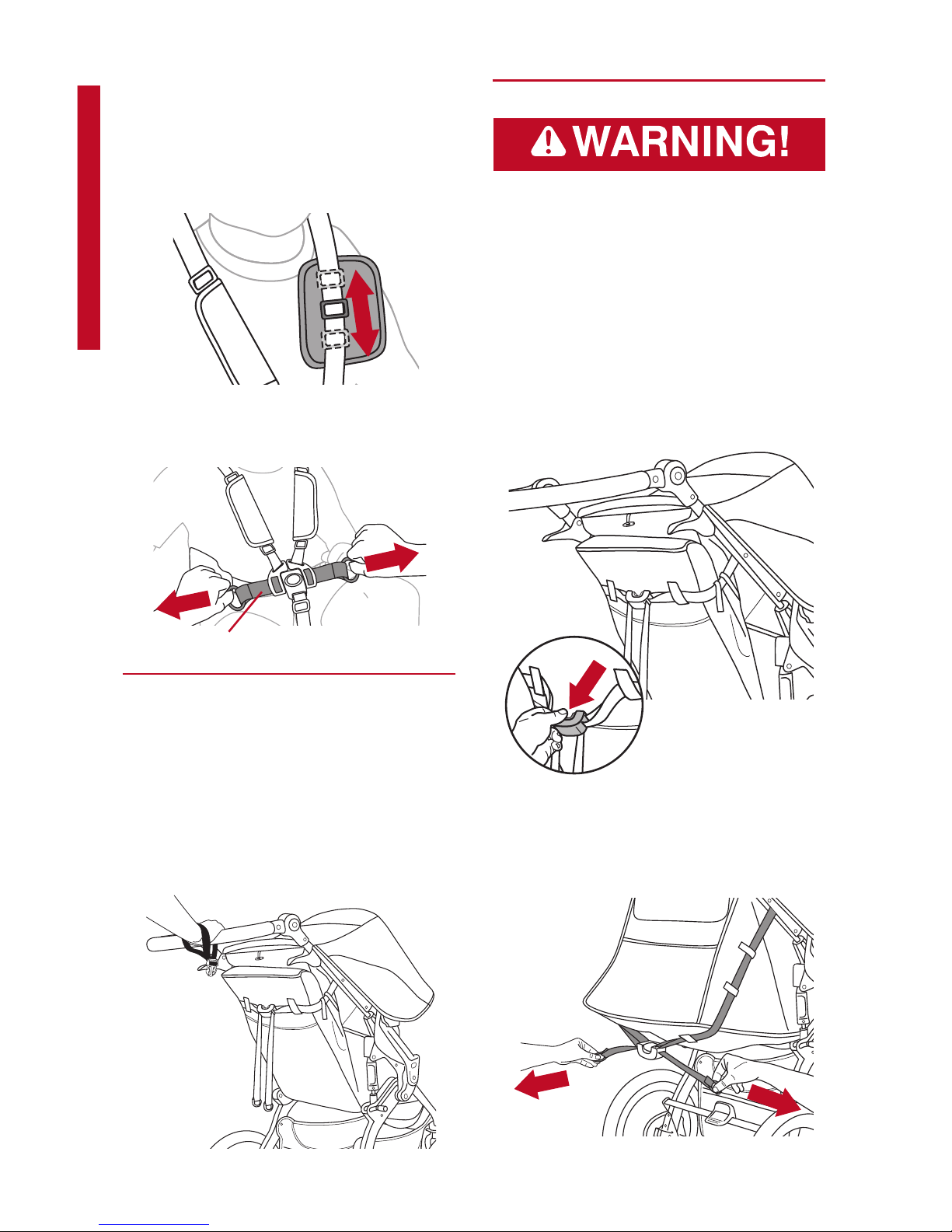 WARNING!