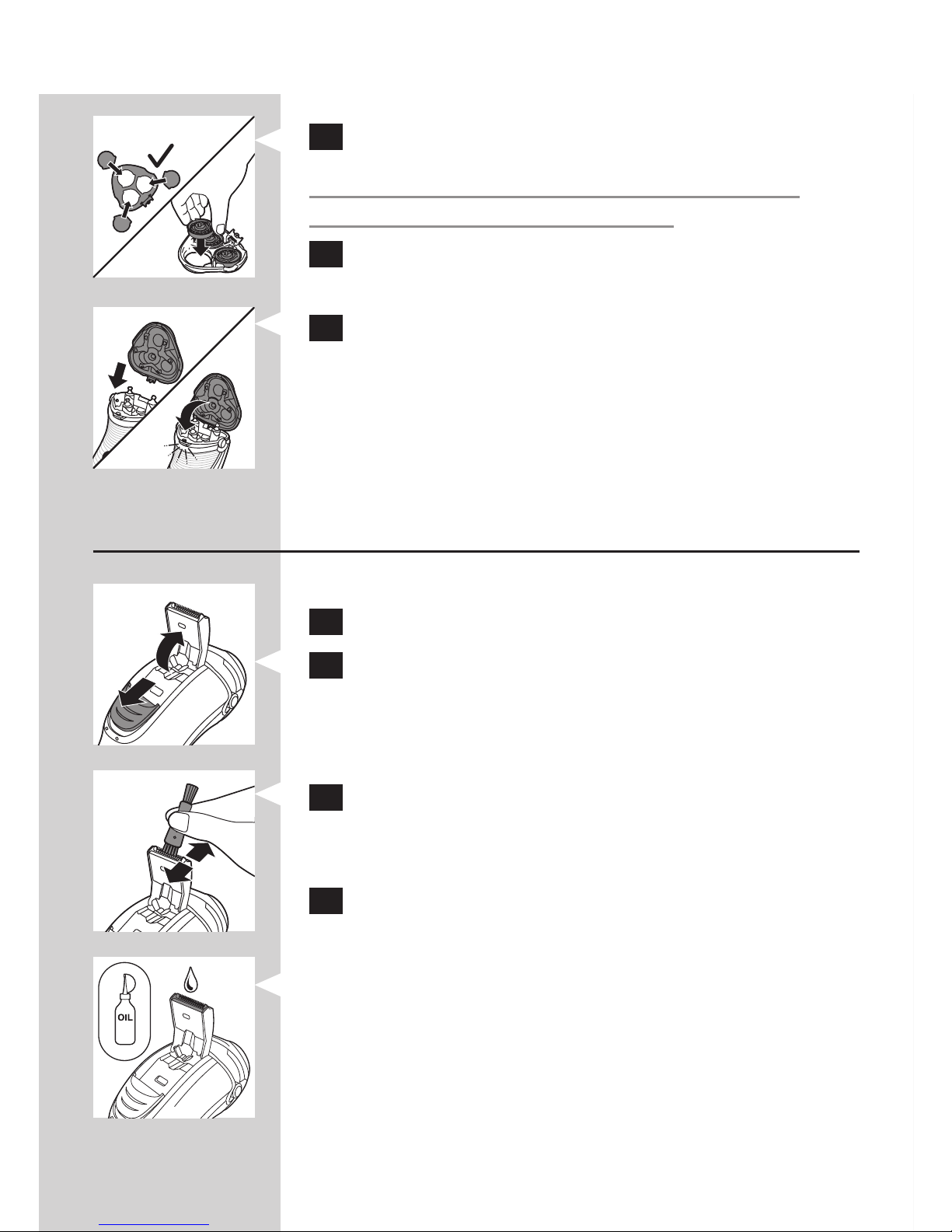 OIL