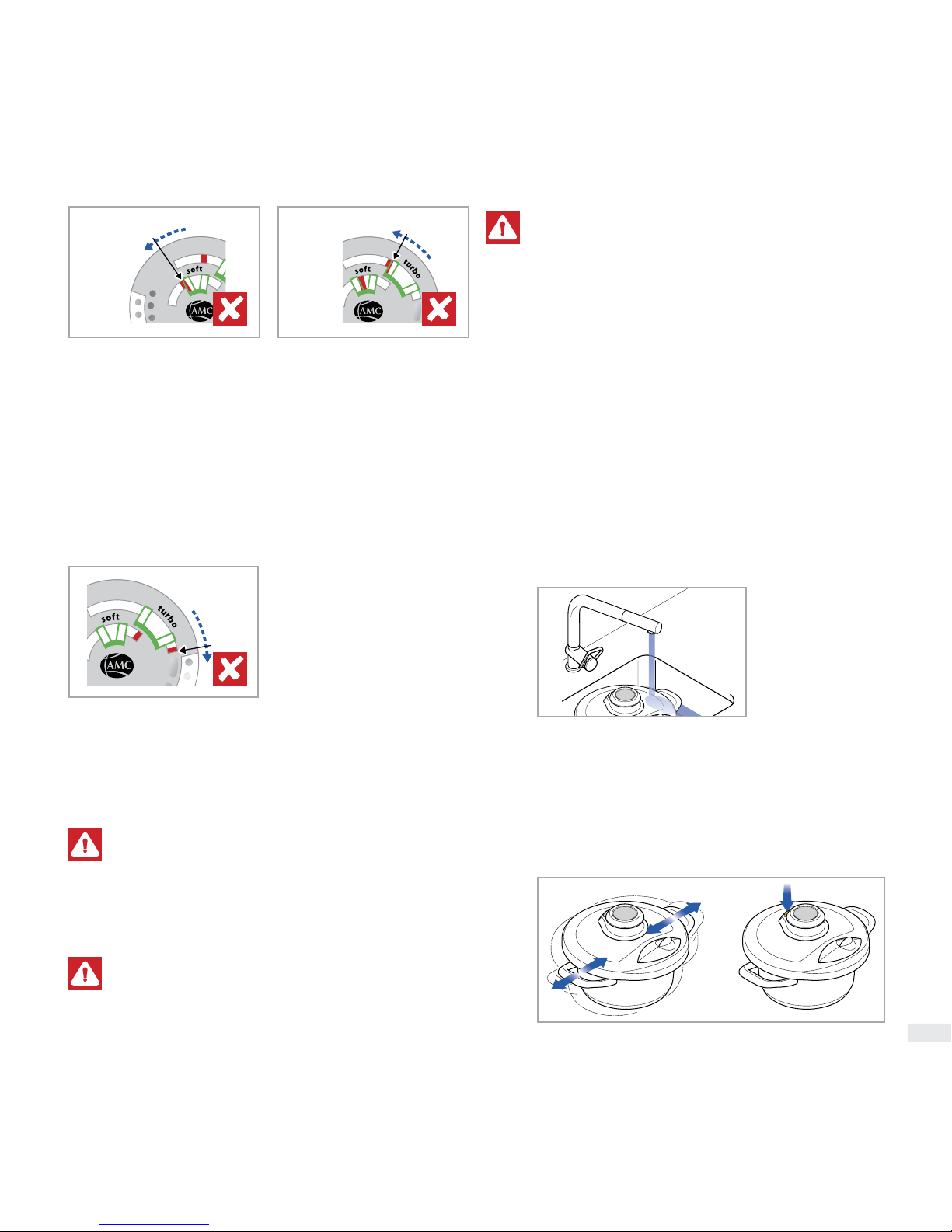 soft
AMC

soft
turbo
AMC

soft
turbo
AMC