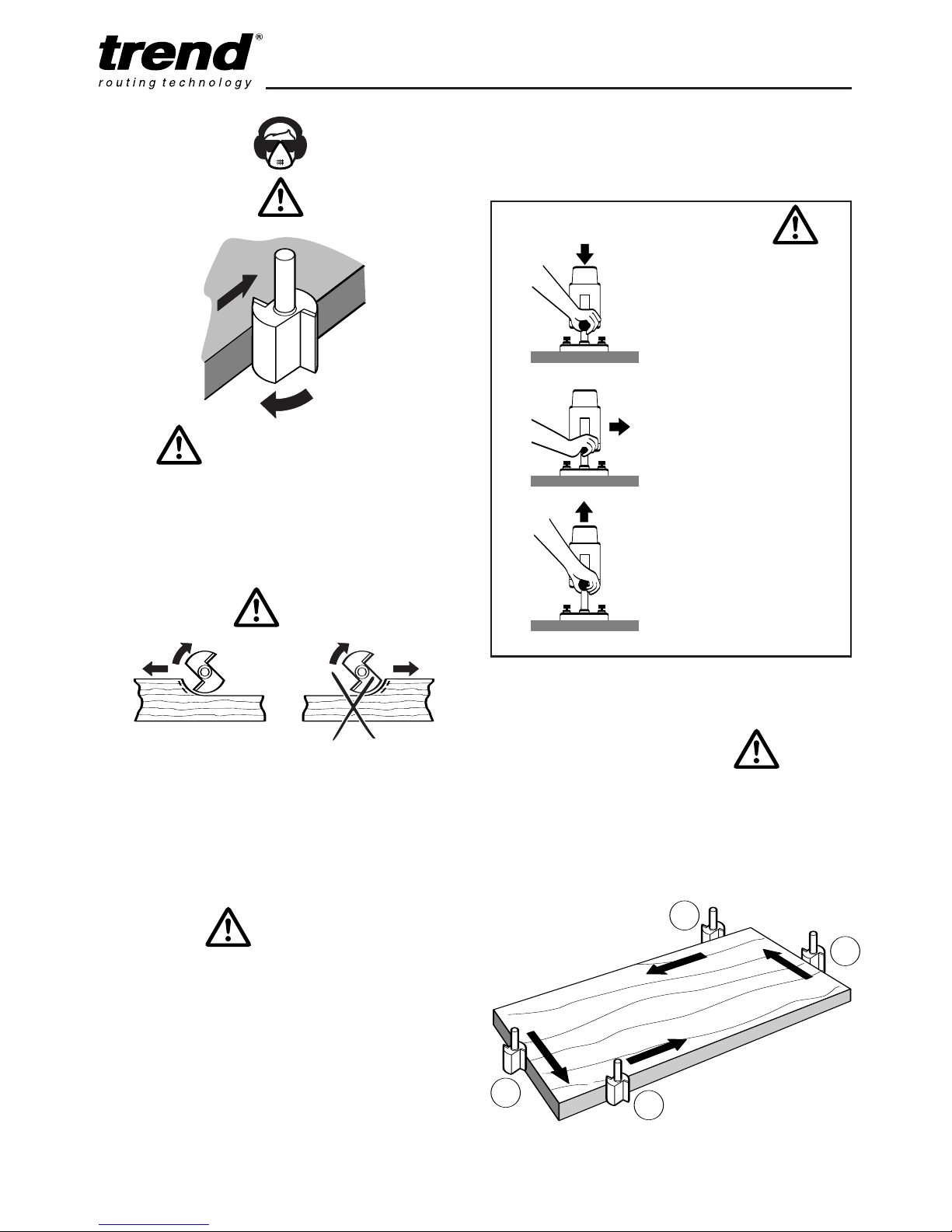 trend®
routing technology