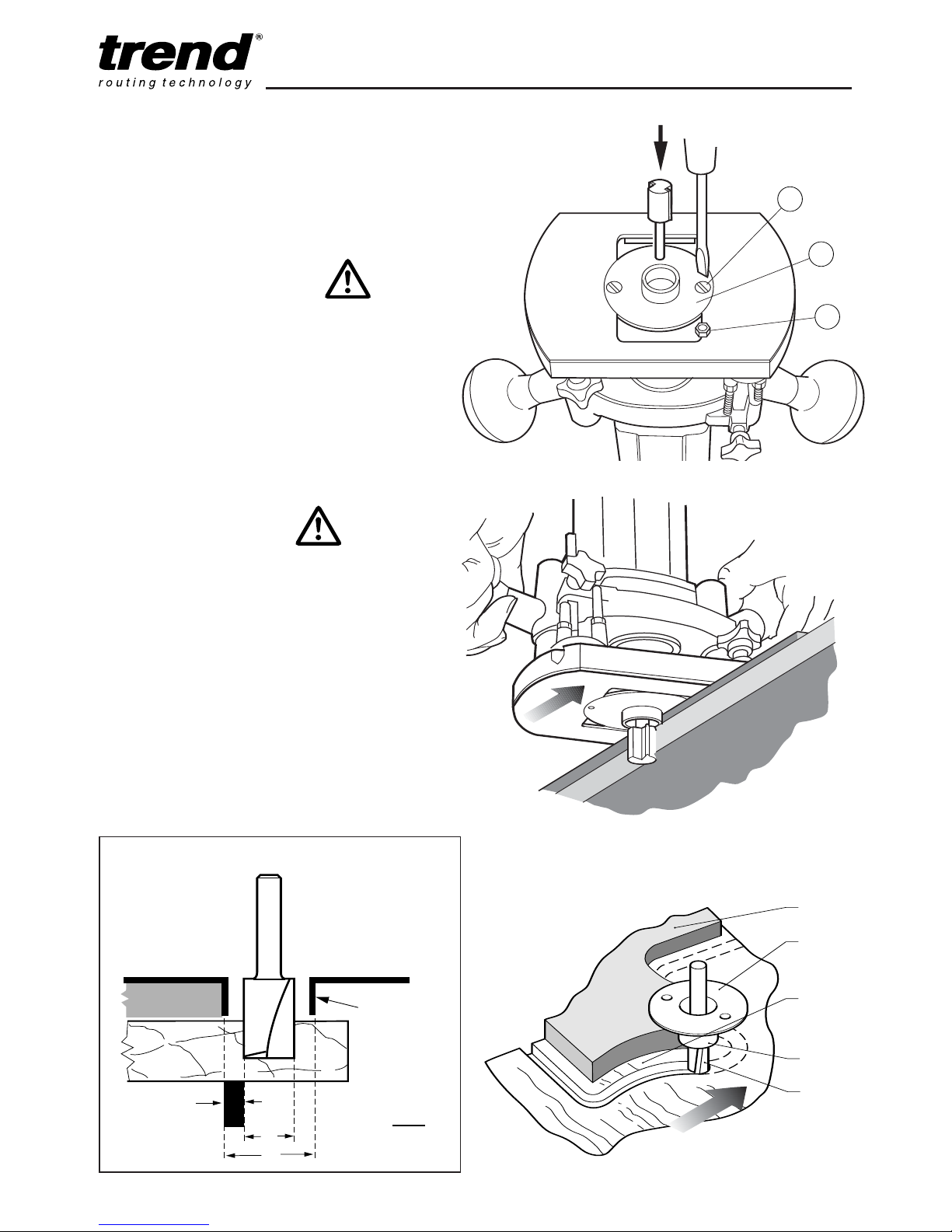 trend®
routing technology