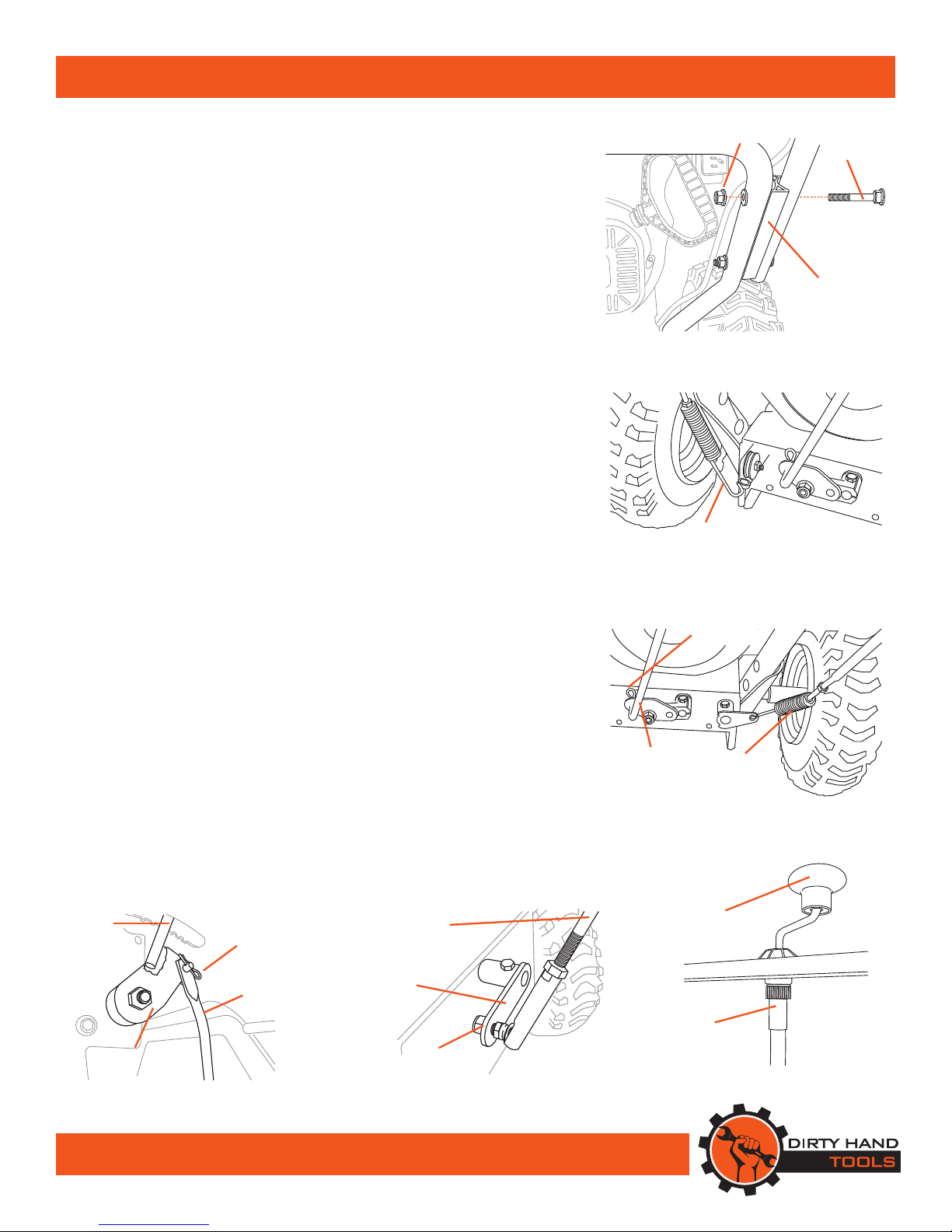 DIRTY HAND
TOOLS