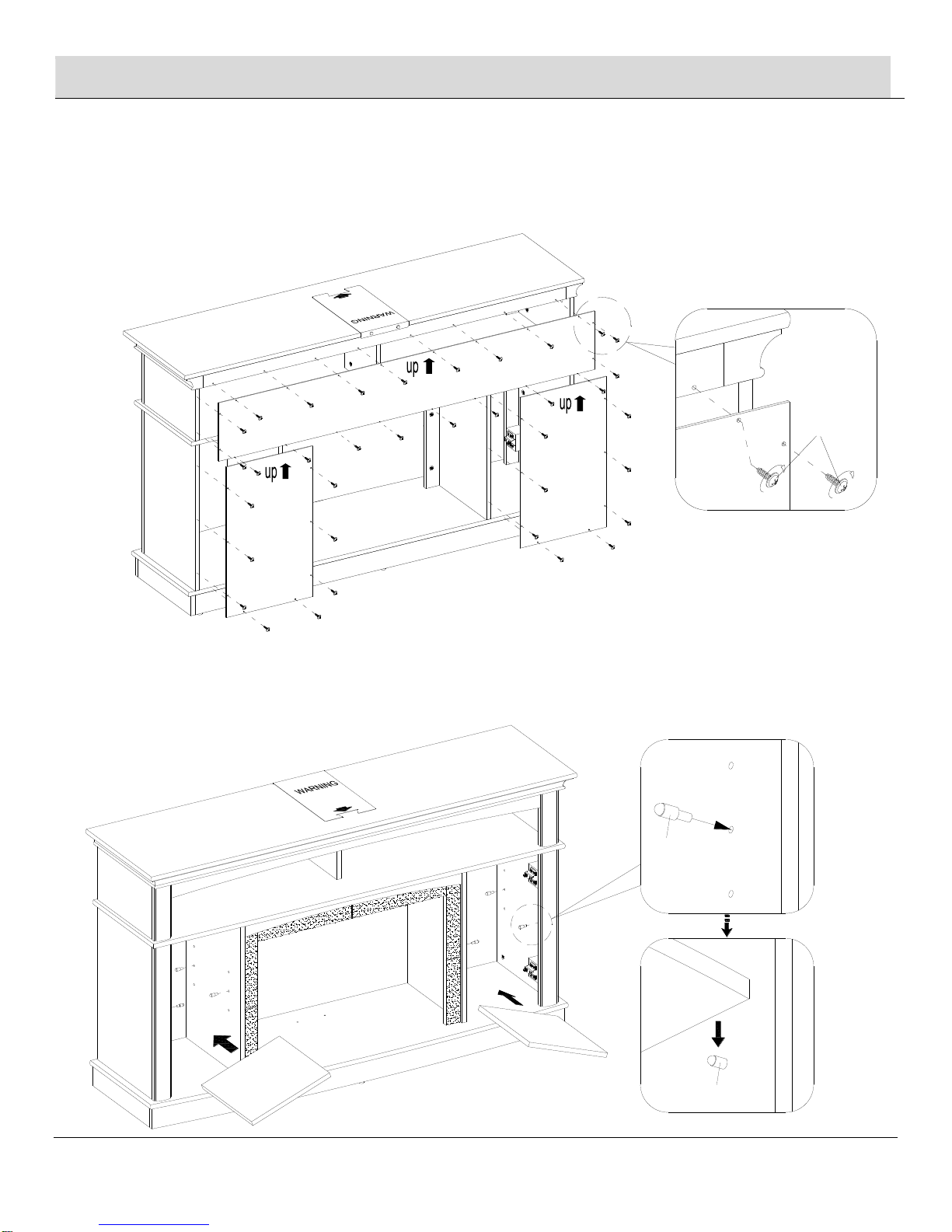 WARNING

up

up

up

WARNING