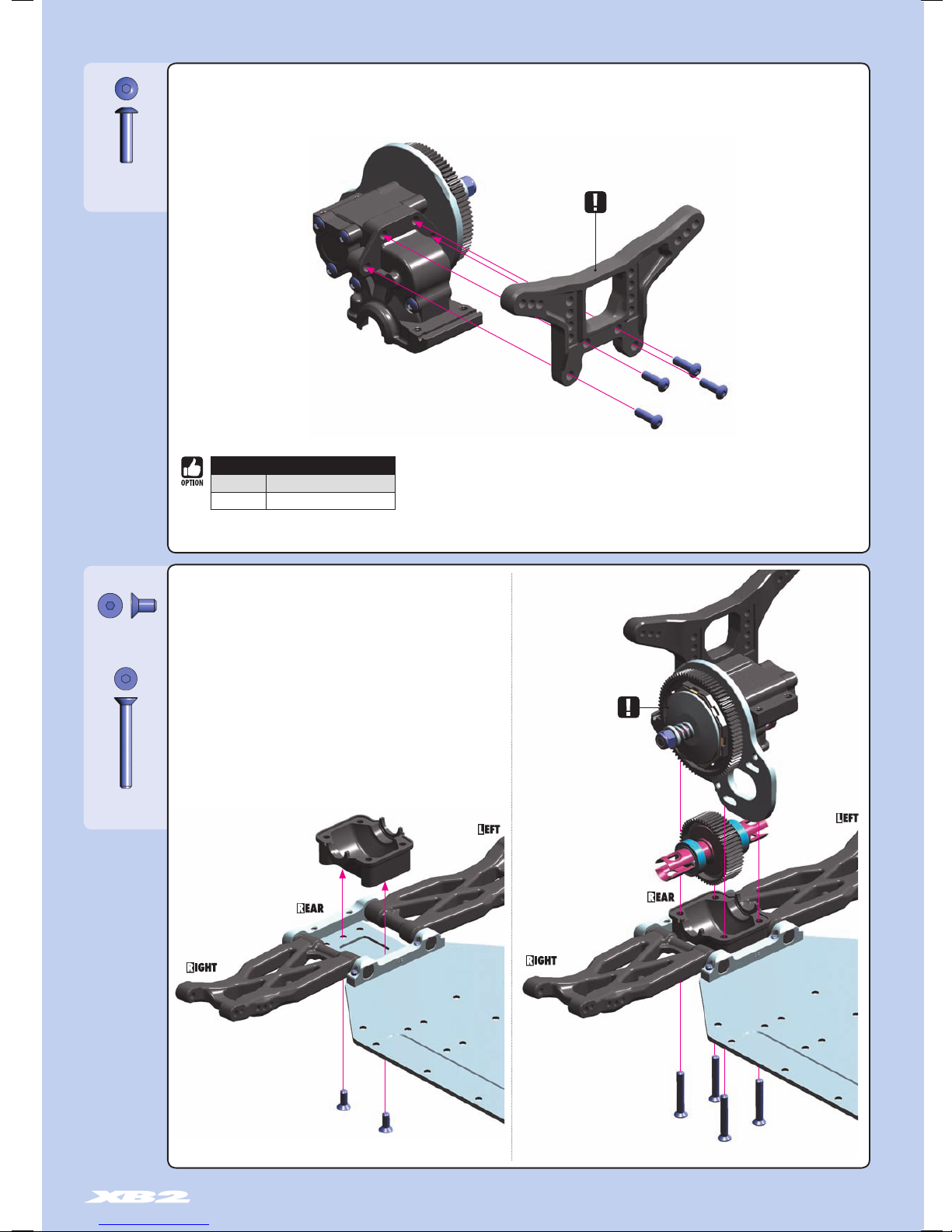 OPTION

LEFT

REAR

RIGHT

LEFT

REAR

RIGHT

XB2