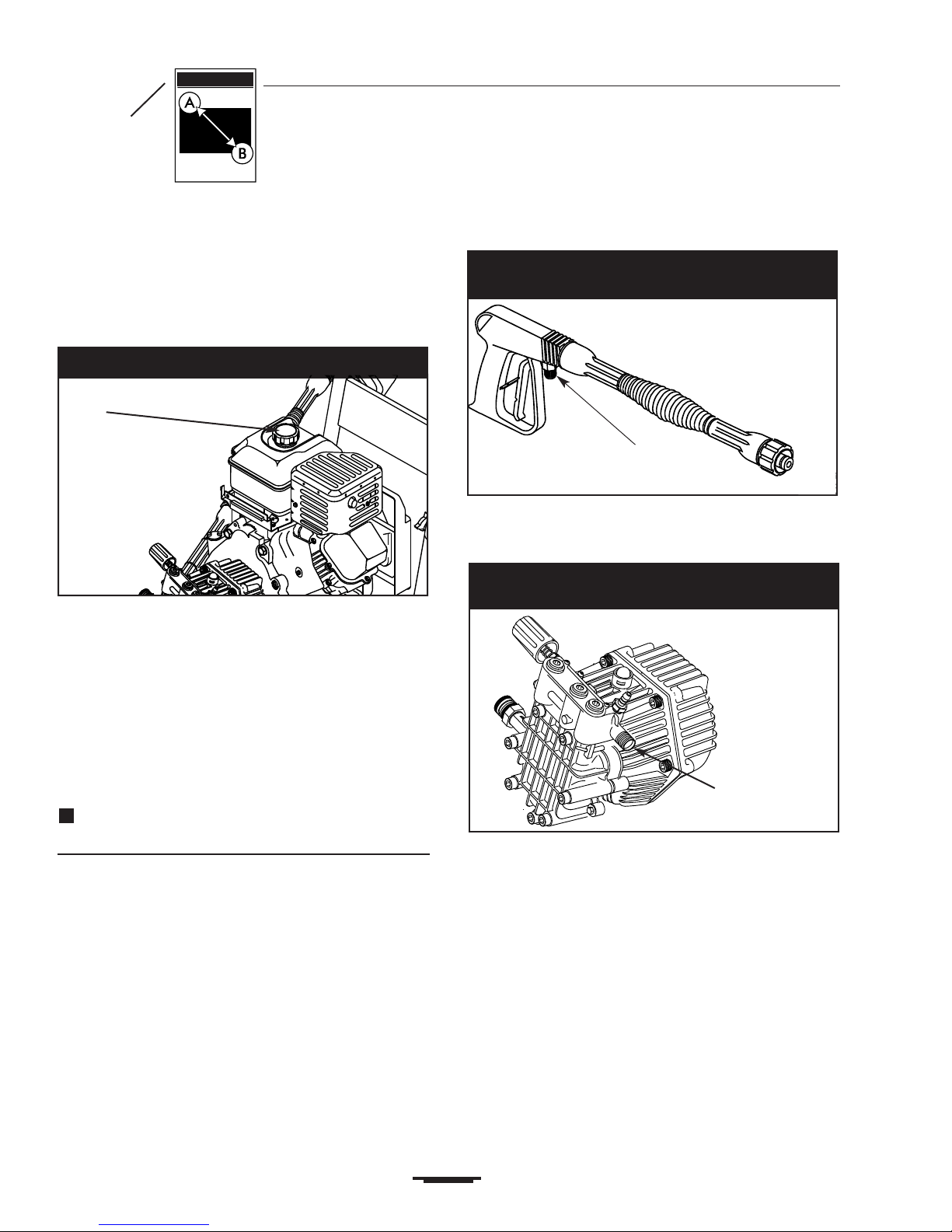 A
B