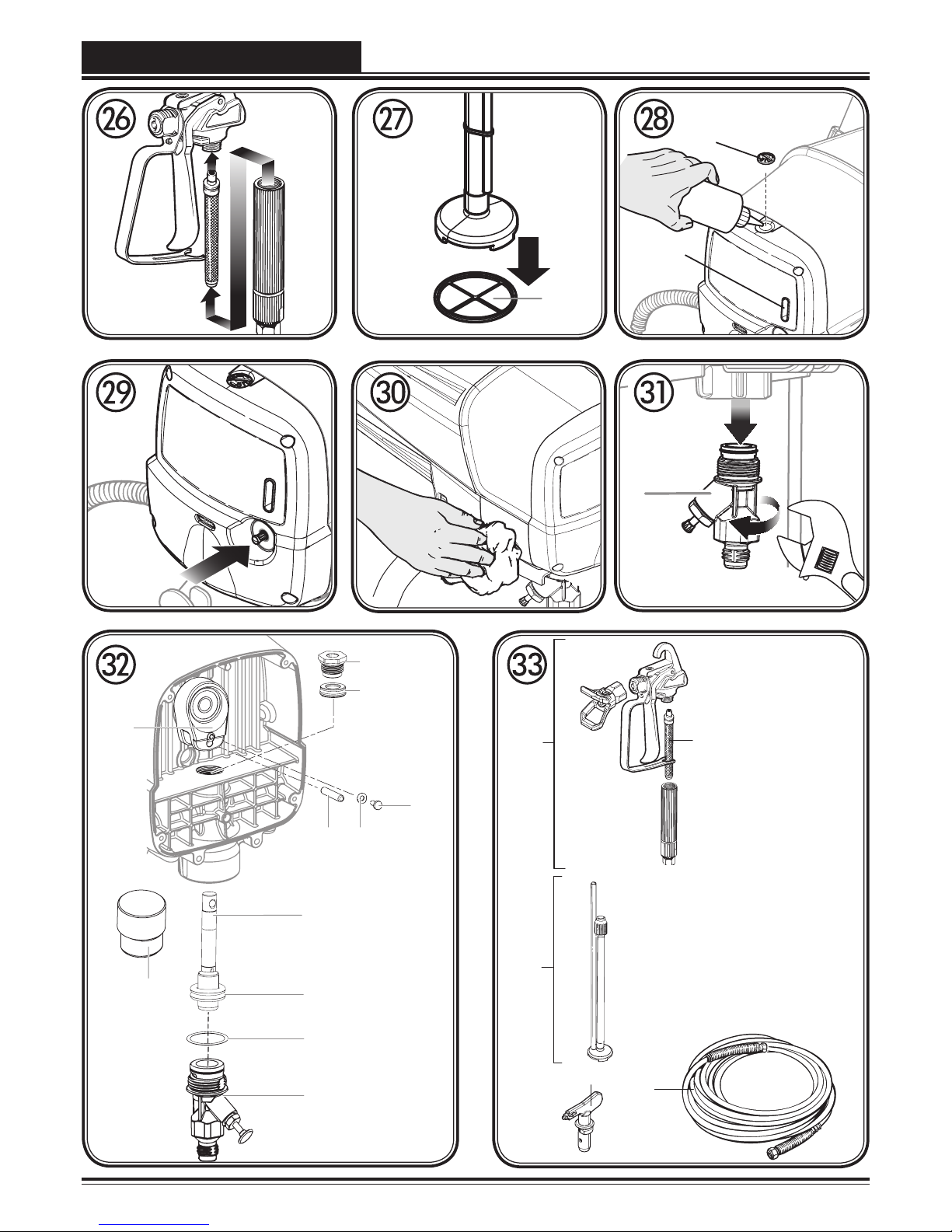 26

27

28

29

30

31

32

33