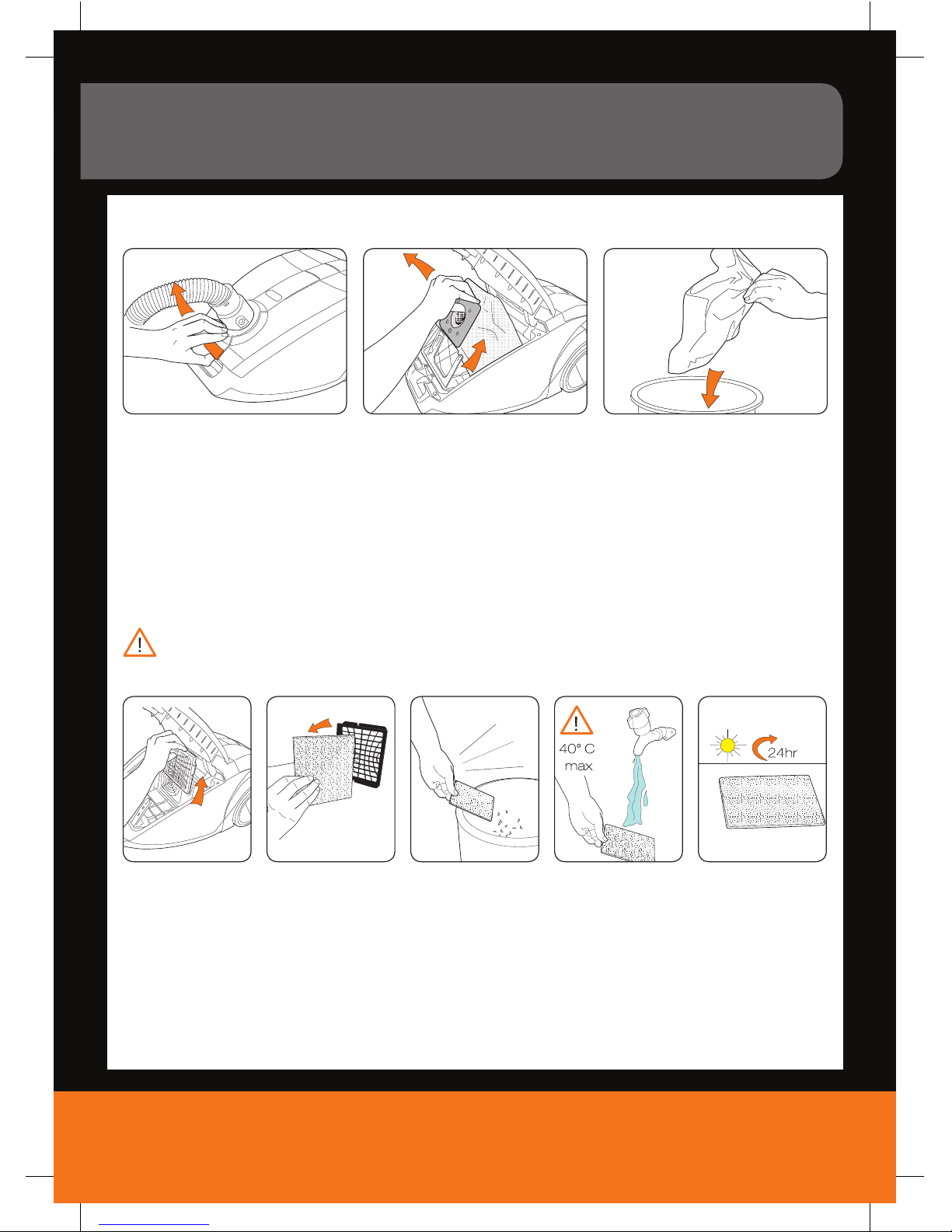 40° C
max

24hr