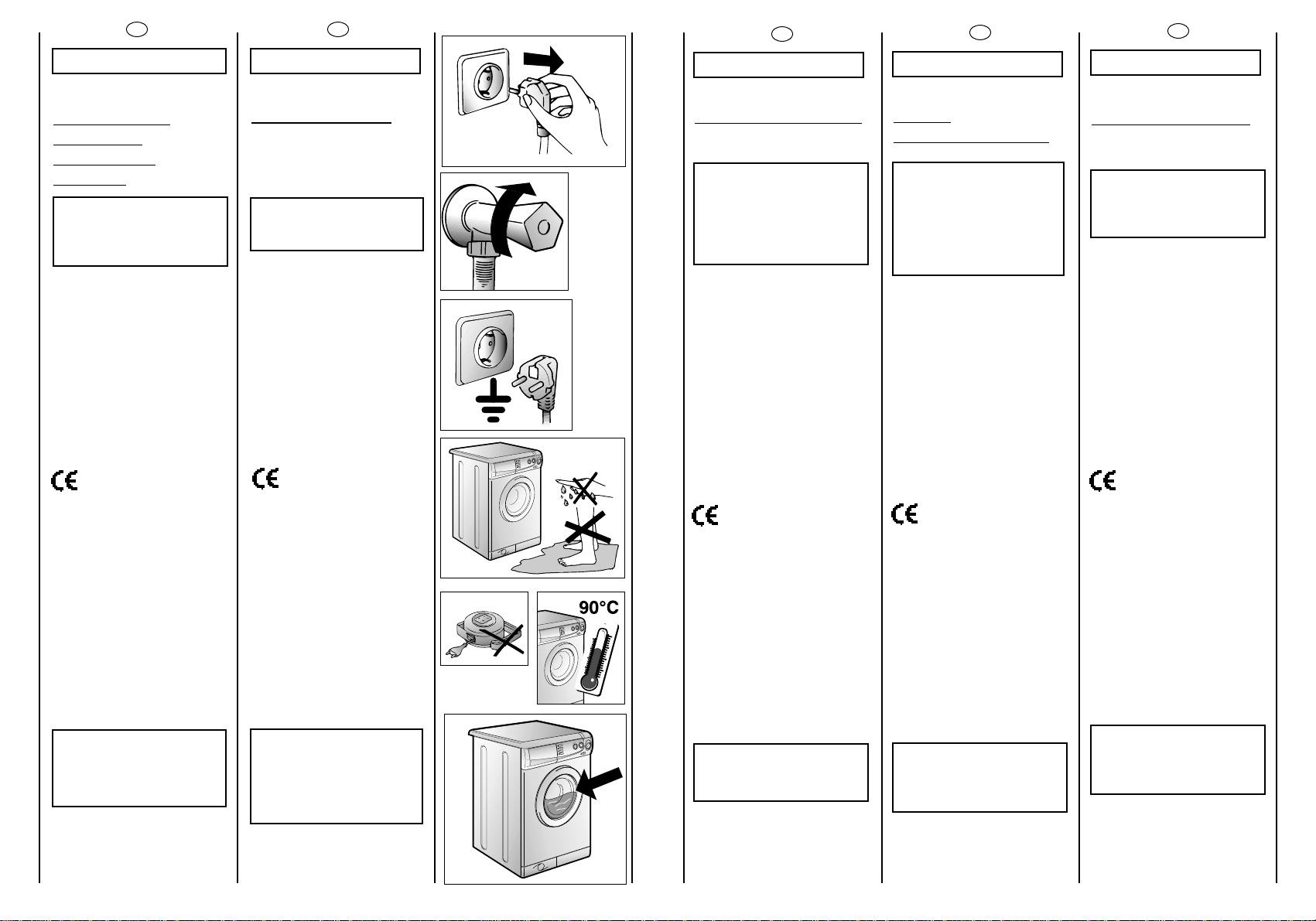 90°C