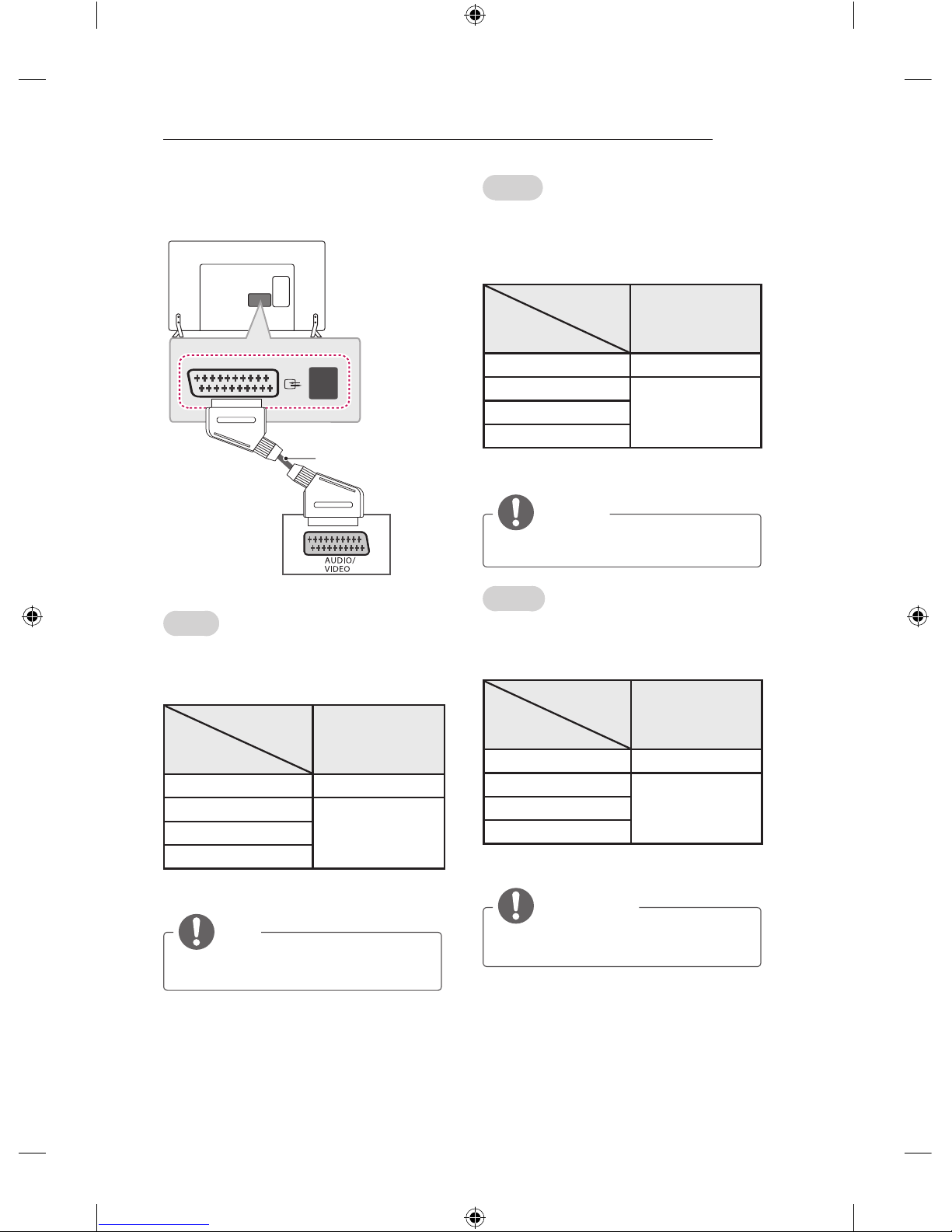 AUDIO/
VIDEO