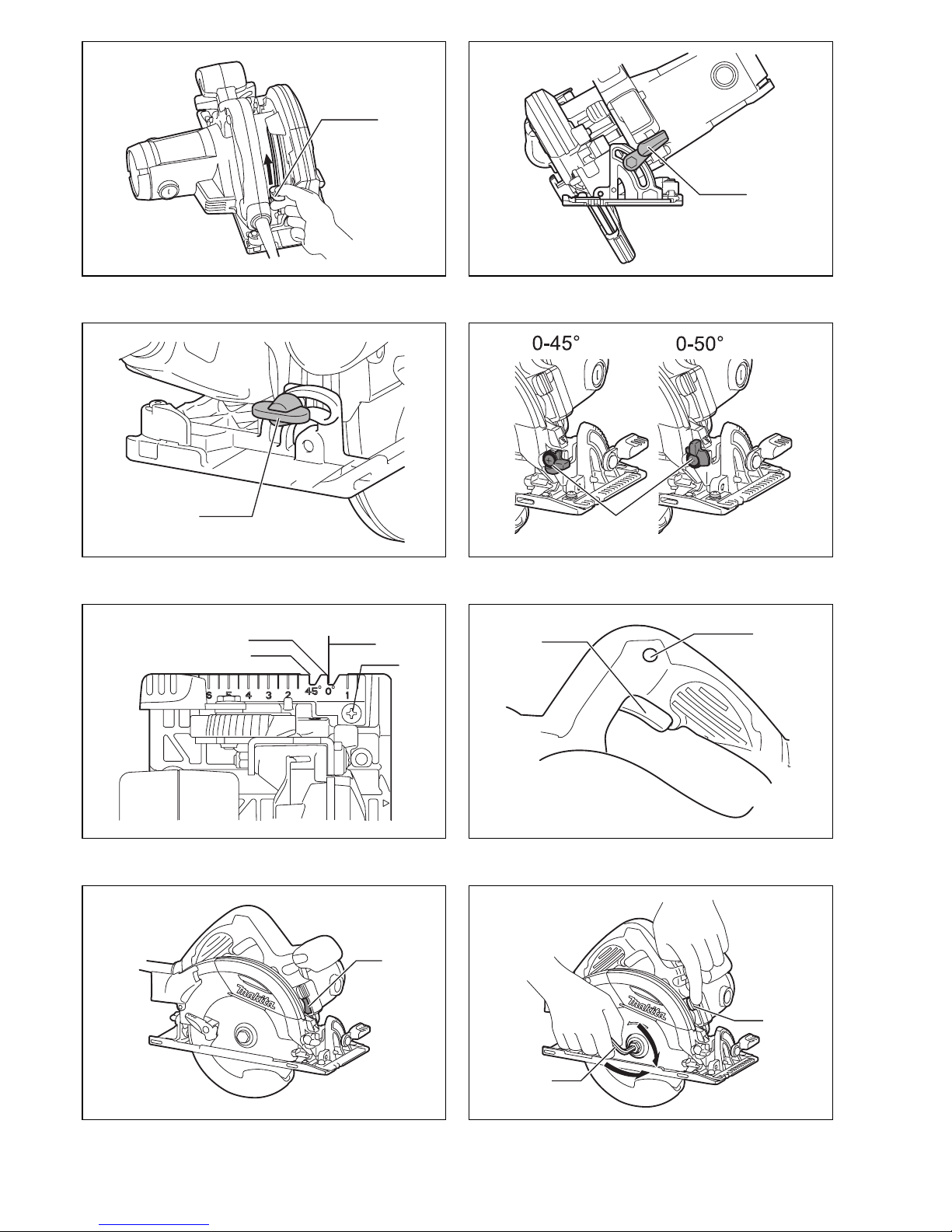 0-45°

0-50°

6 5 4 3 2 45° 0° 1

makita

makita