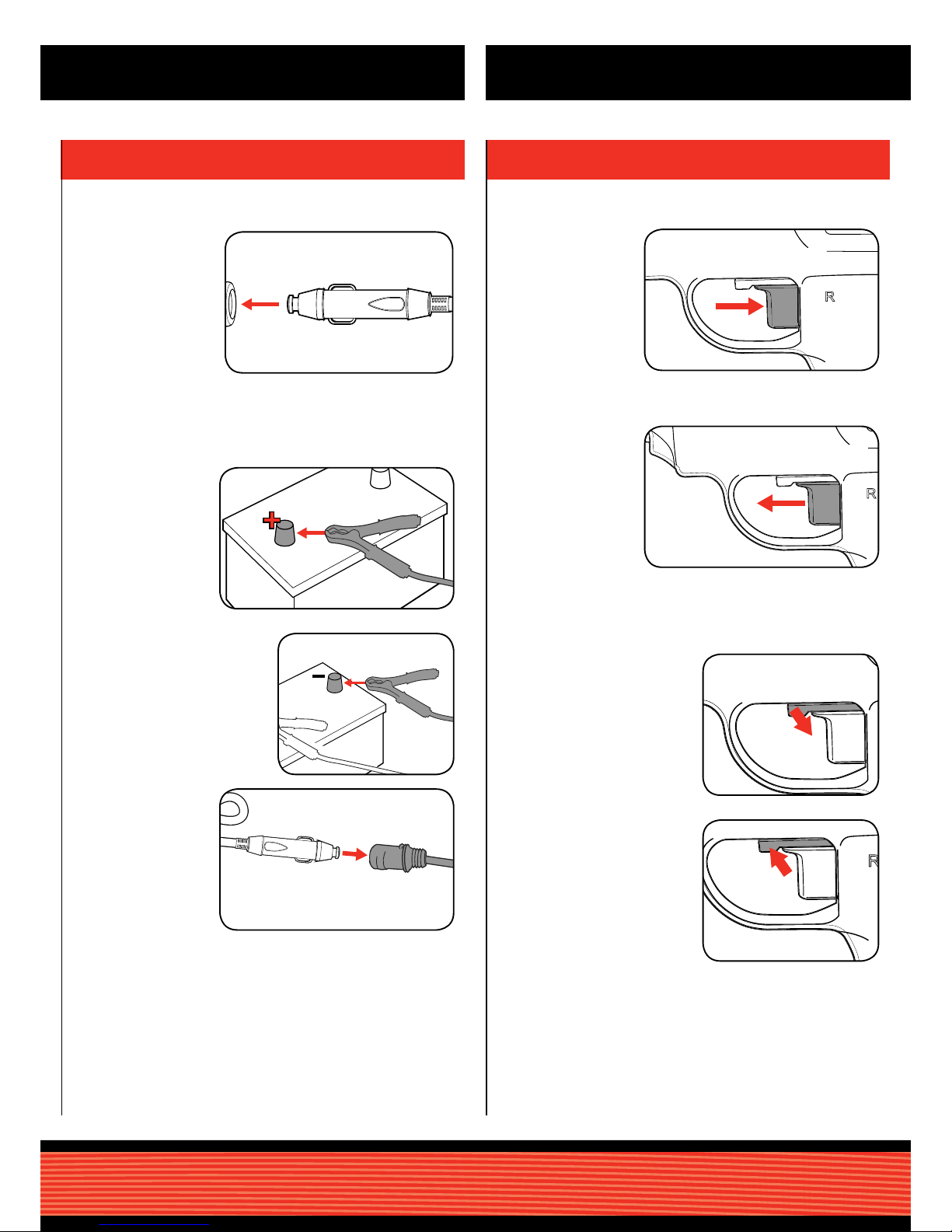 R

R

R