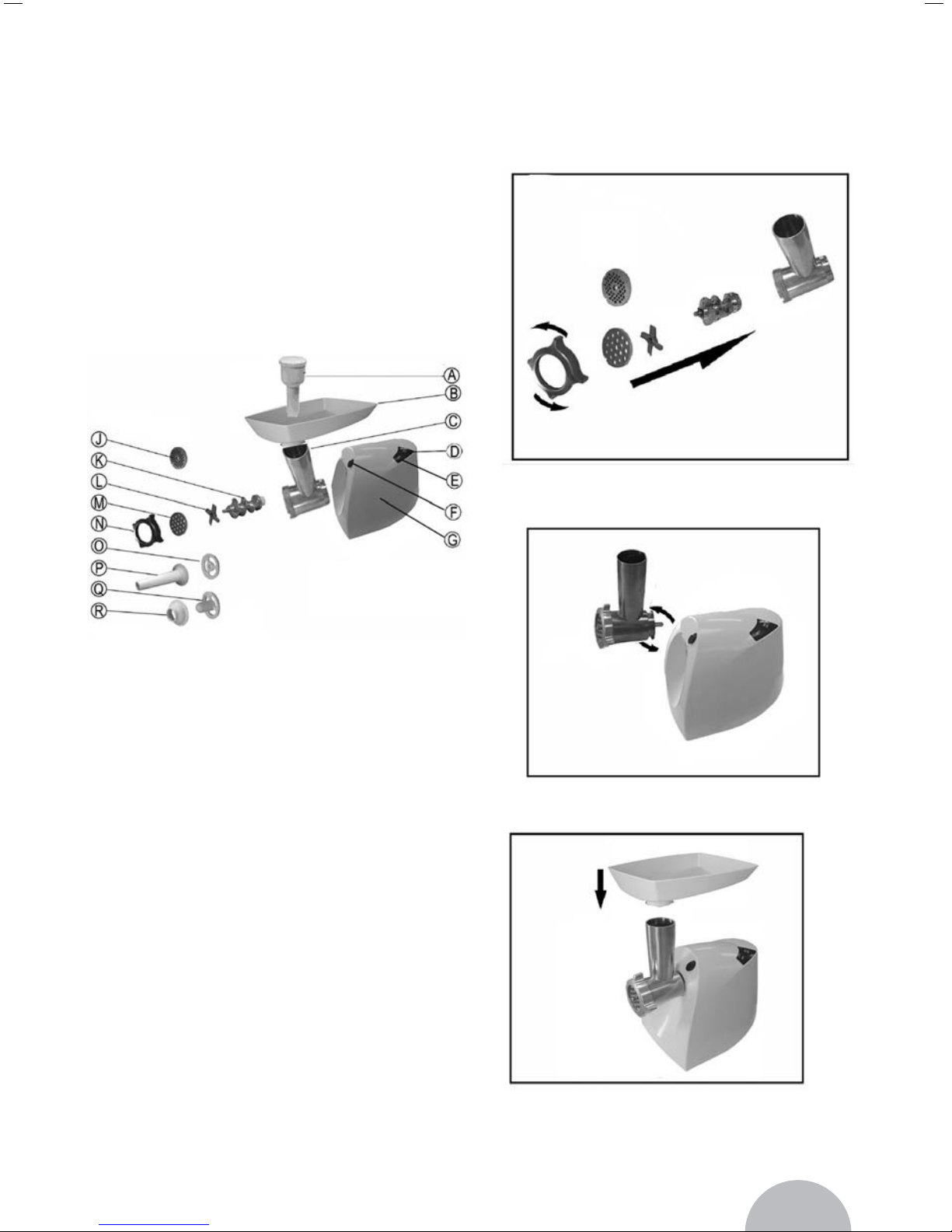 A
B
C
D
E
F
G
J
K
L
M
N
O
P
Q
R