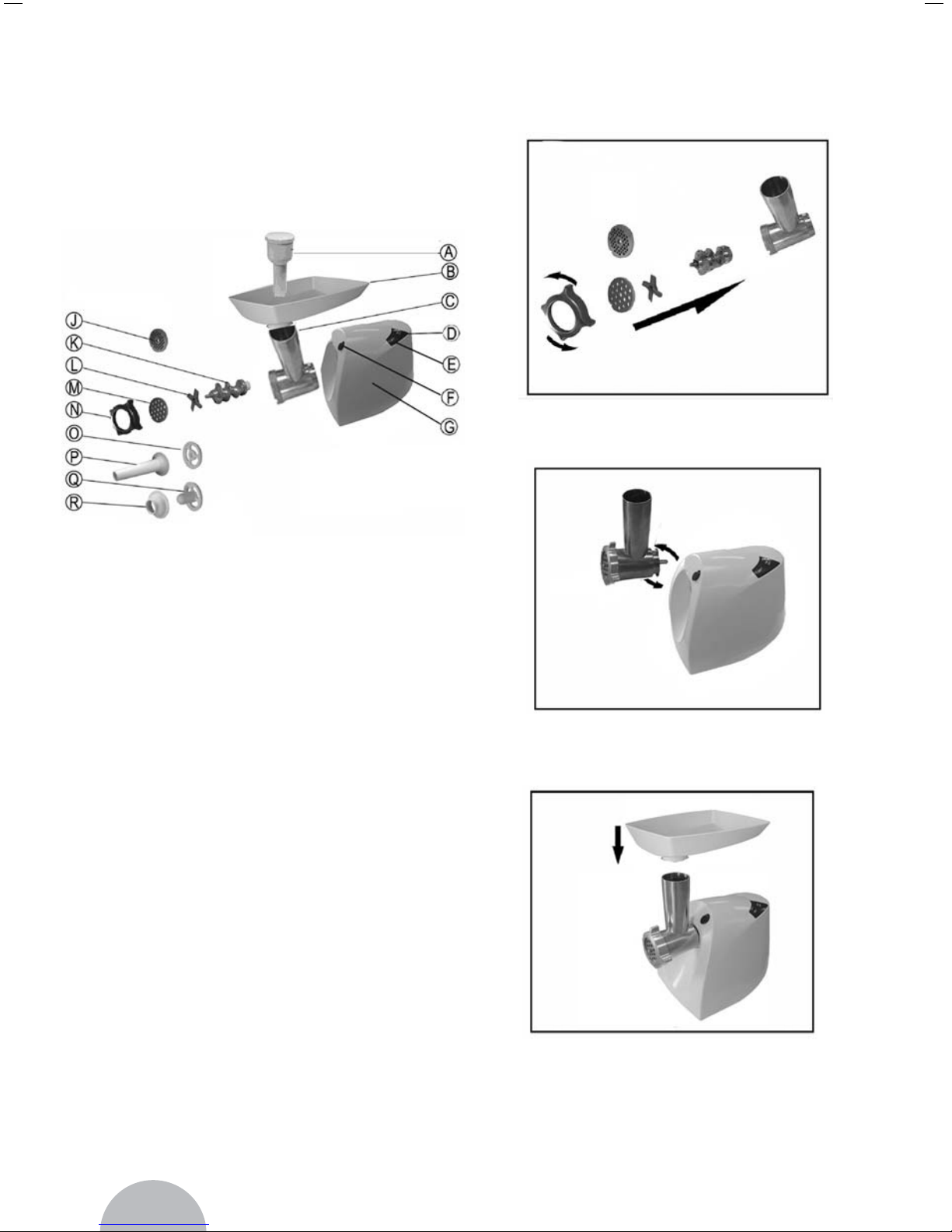 A
B
C
D
E
F
G
J
K
L
M
N
O
P
Q
R