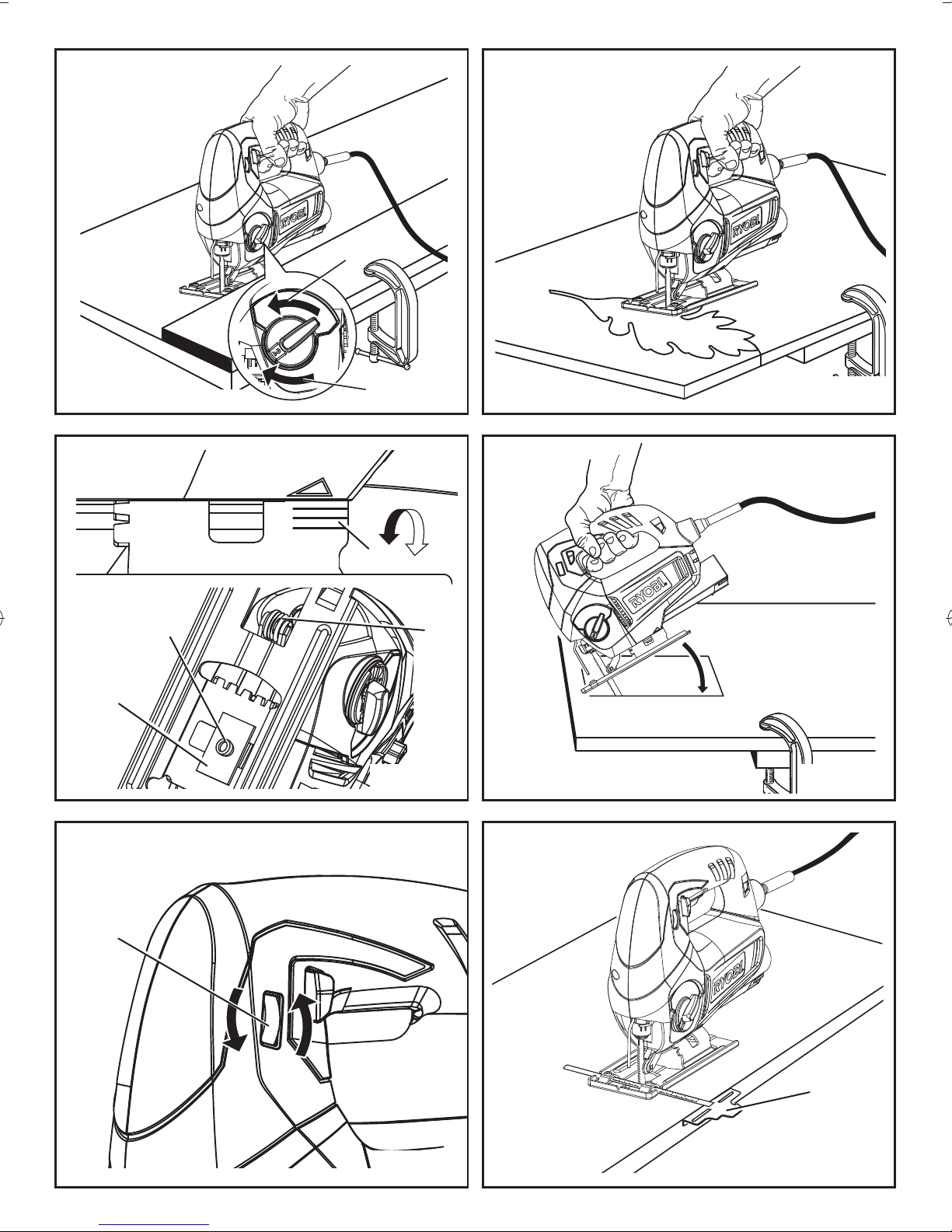 RYOBI

RYOBI

RYOBI

RYOBI