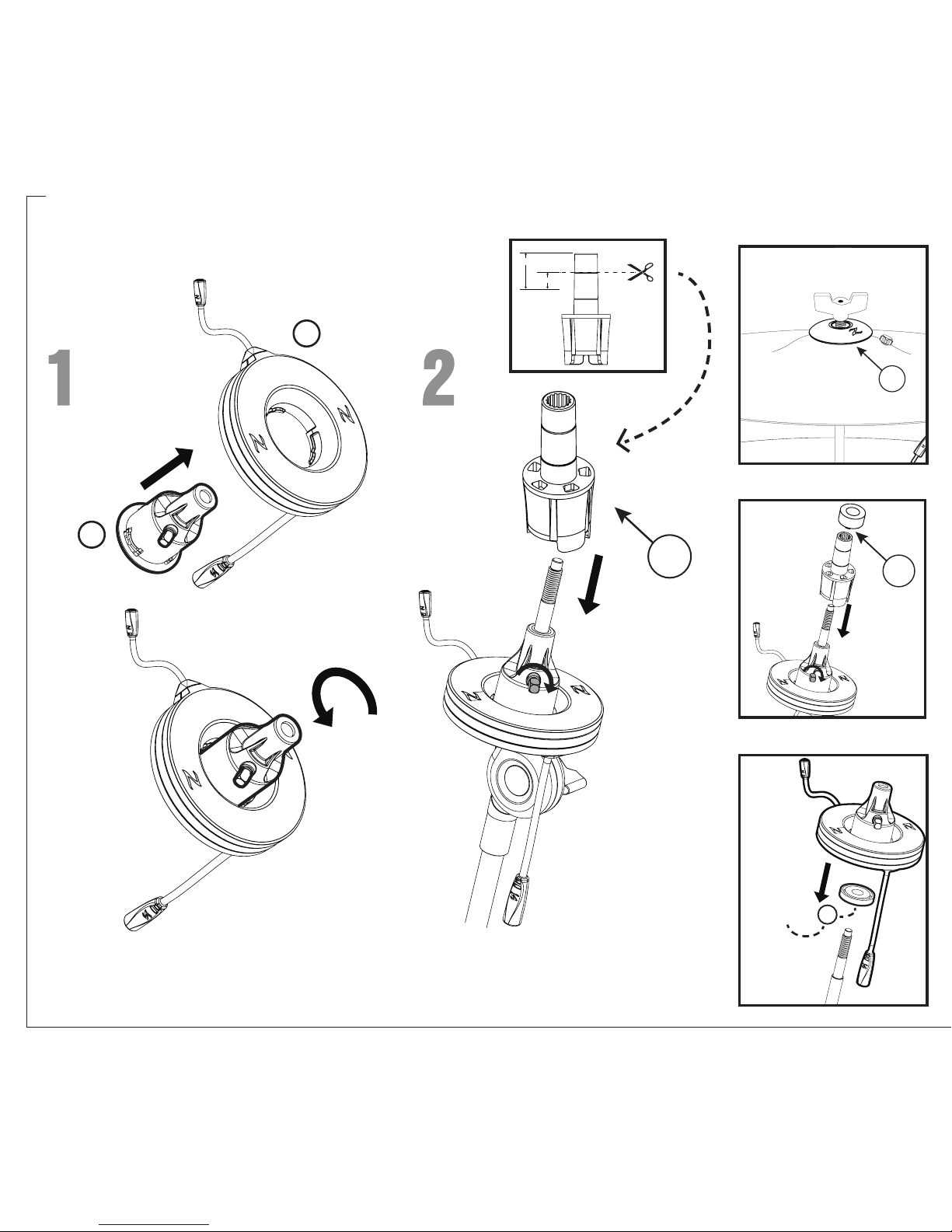 1

2