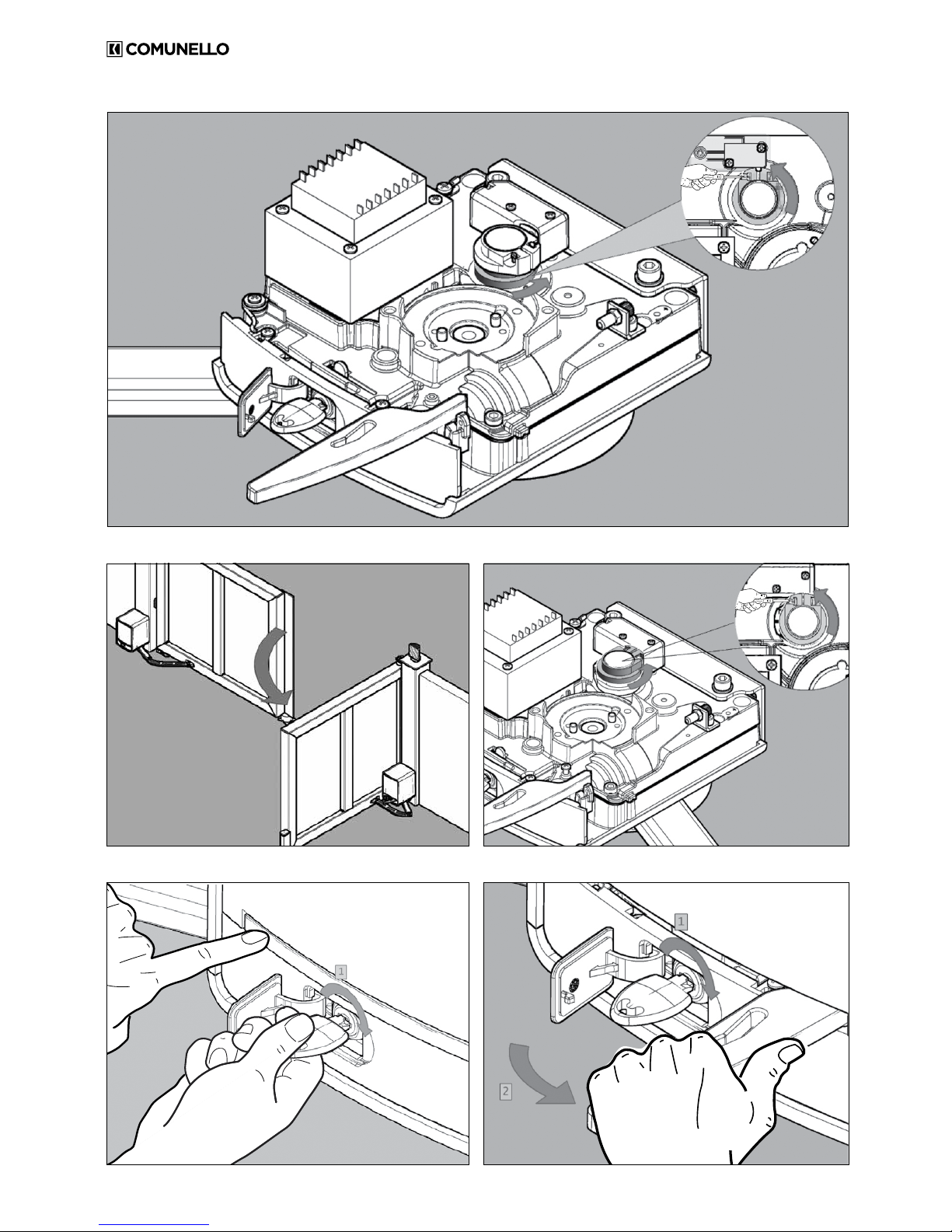 COMUNELLO

1

1

2