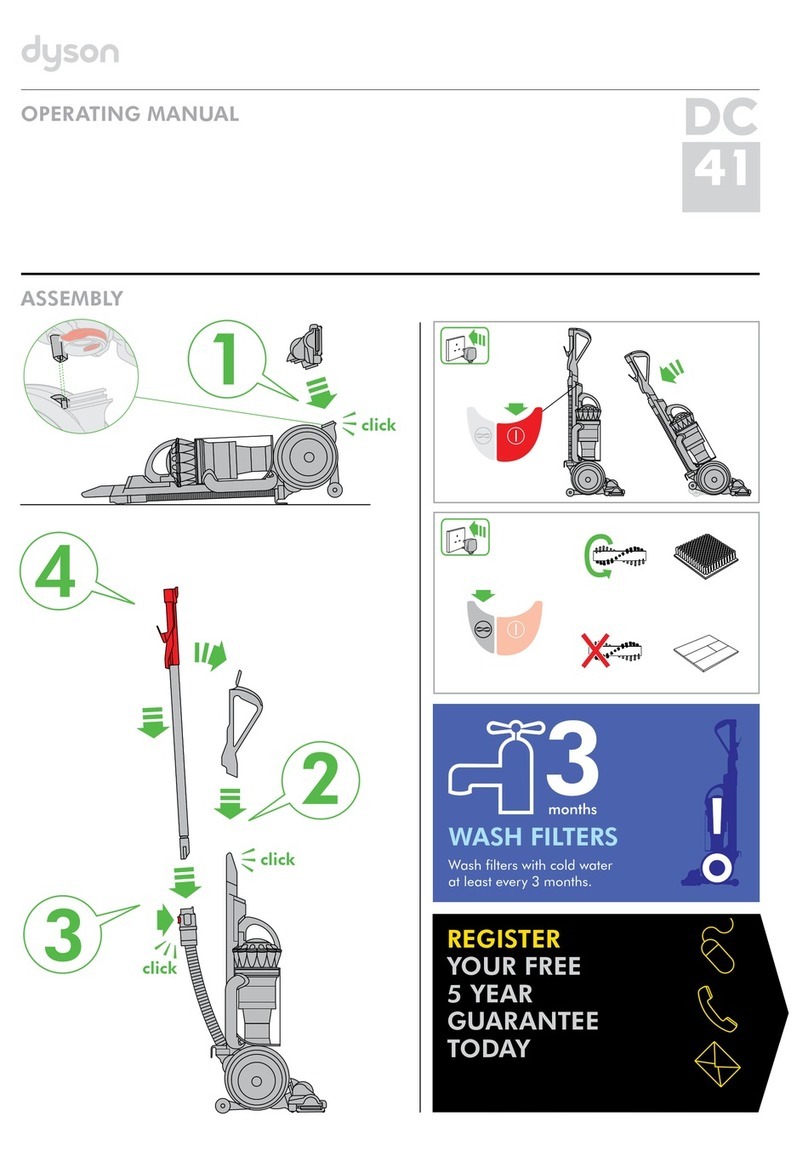 dyson

OPERATING MANUAL

DC
41

ASSEMBLY

1

click

4

2

click

3

click

3
months

WASH FILTERS

Wash filters with cold water at least every 3 months.

REGISTER
YOUR FREE
5 YEAR
GUARANTEE
TODAY