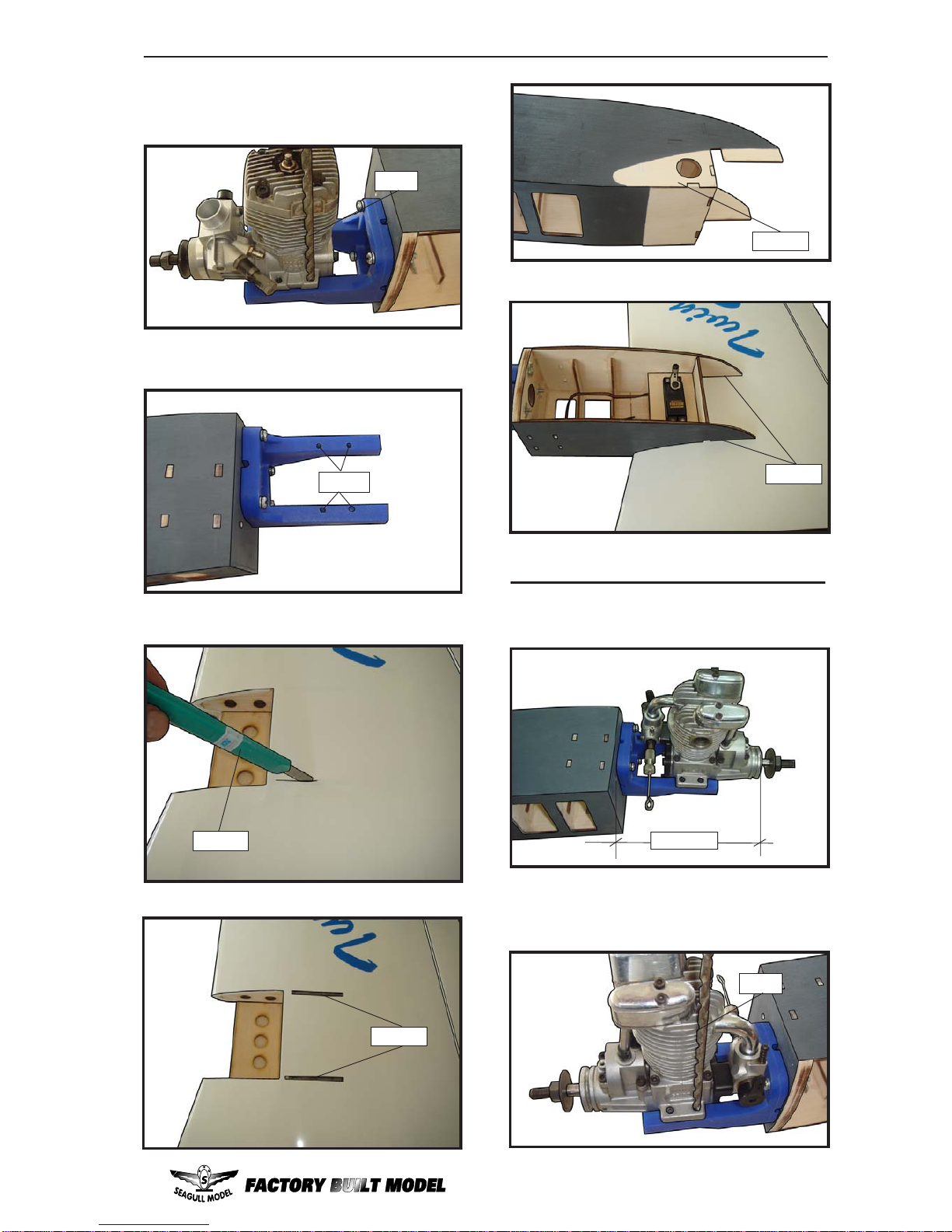 SEAGULL MODEL

FACTORY BUILT MODEL