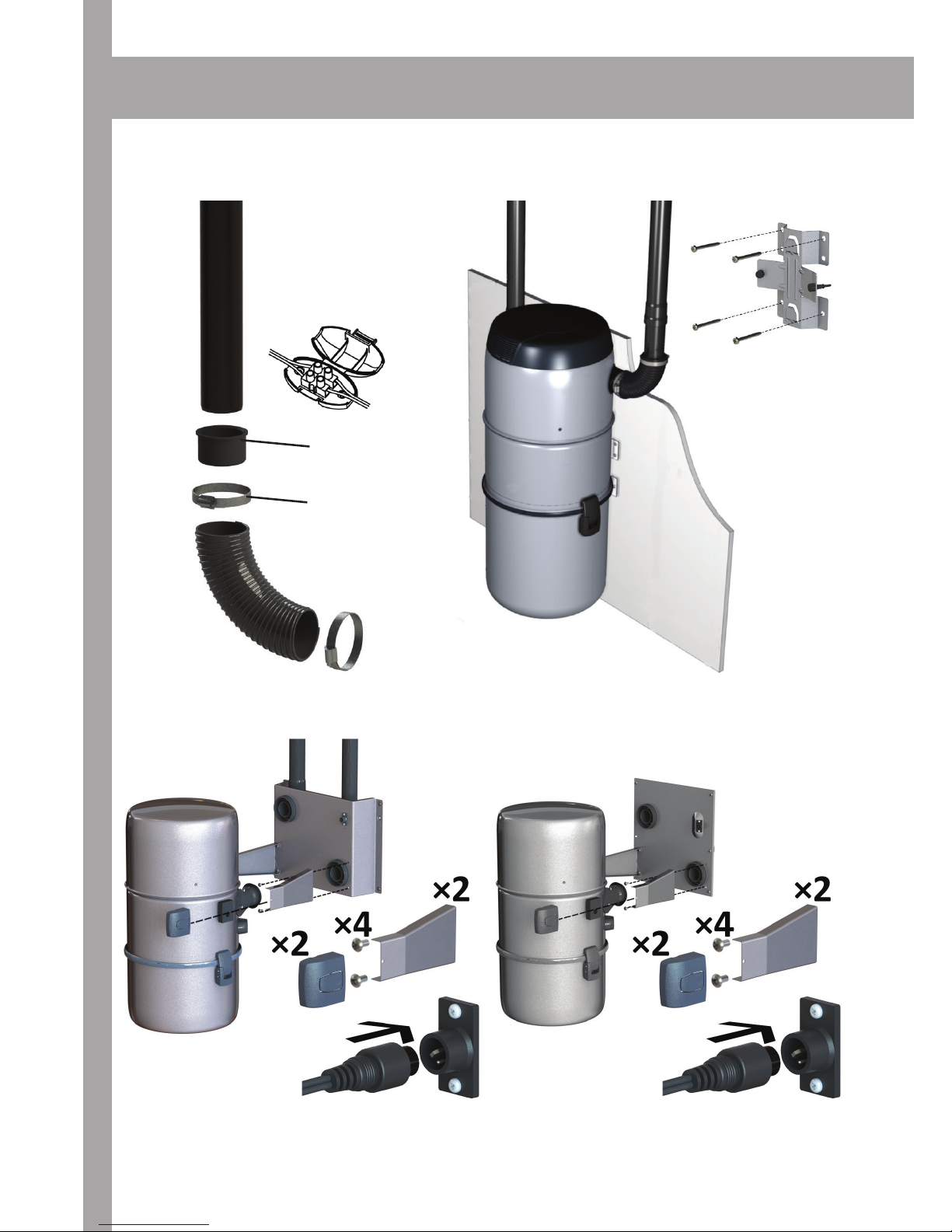 ×2
×4
×2
×2
×4
×2