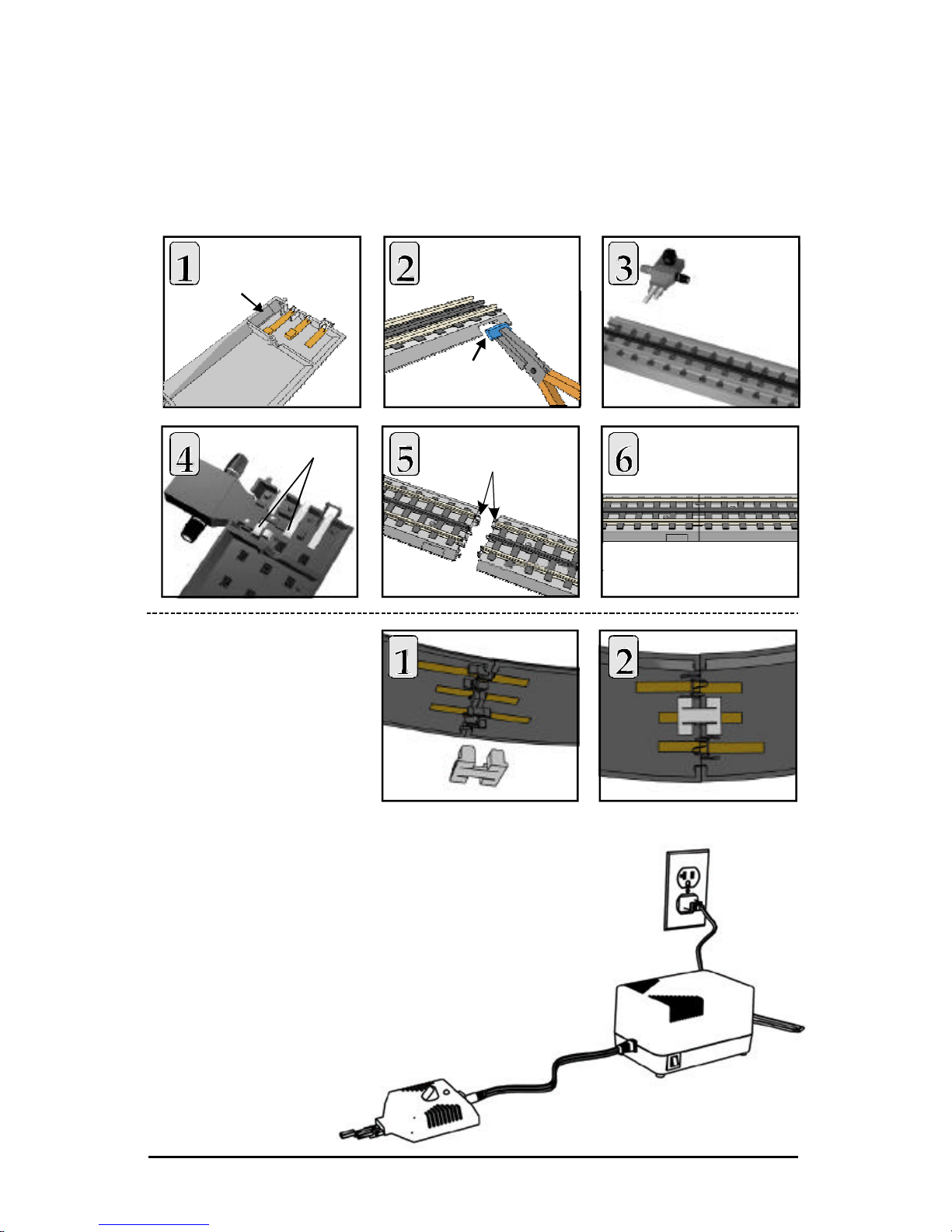 1

2

3

4

5

6

1

2