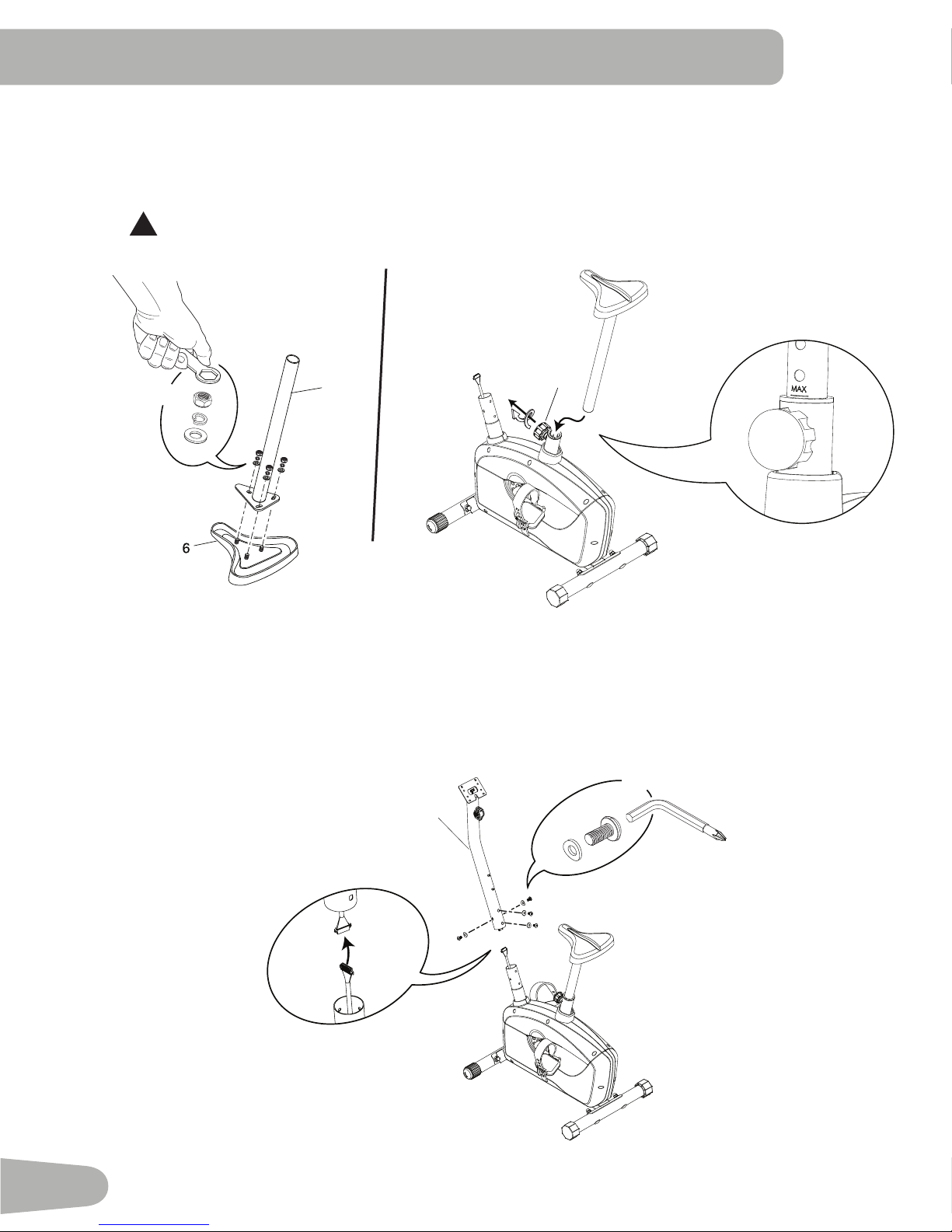 MAX

6