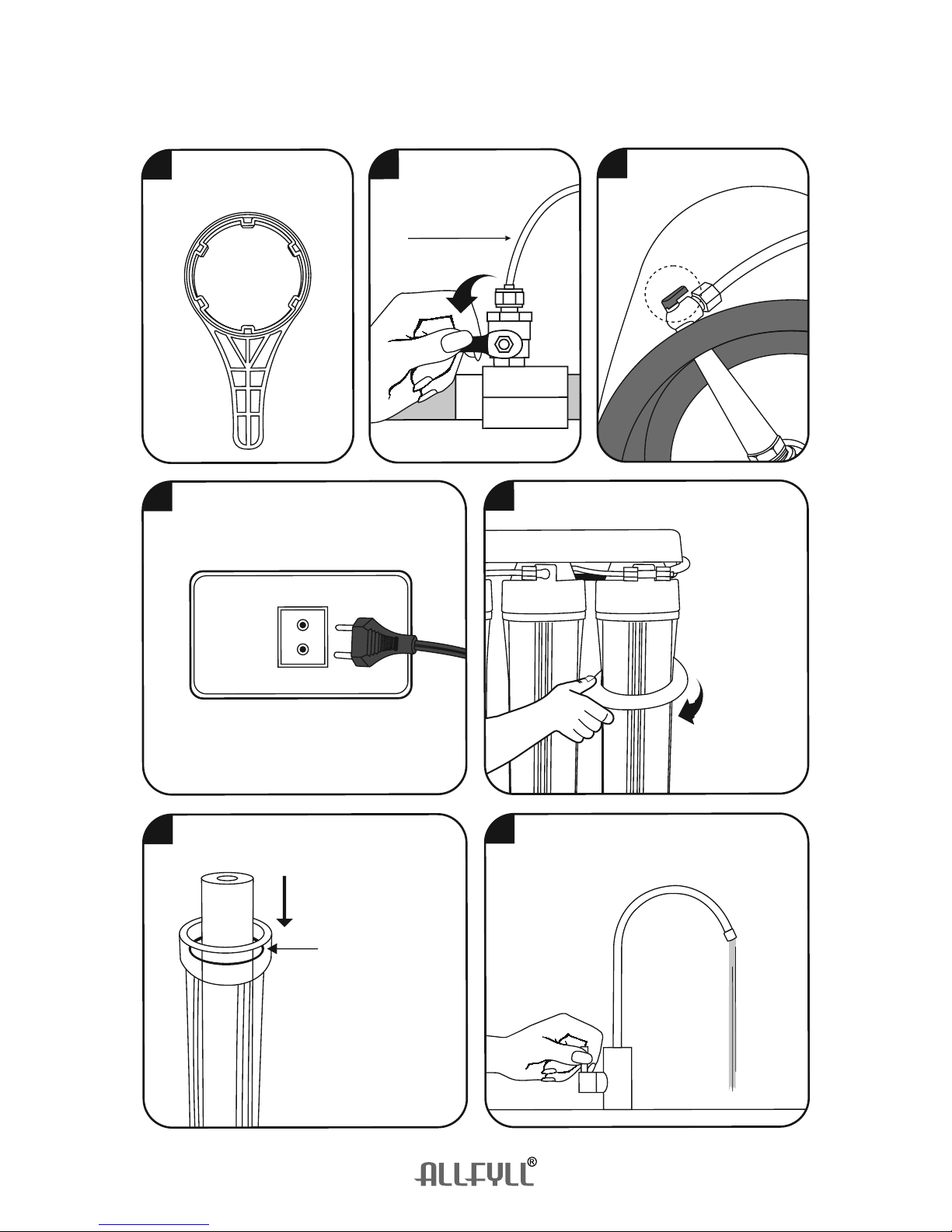 ALLFYLL®