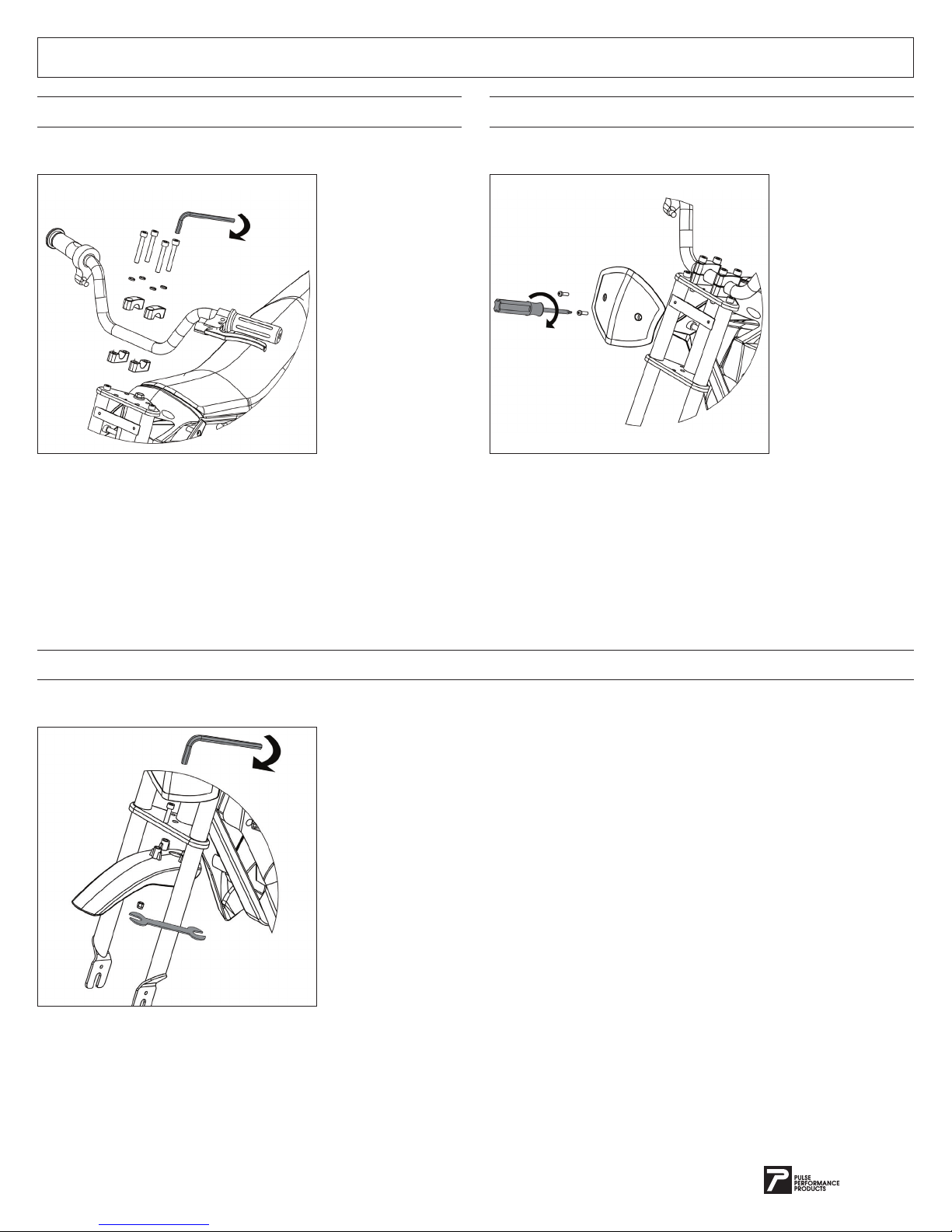 PULSE PERFORMANCE PRODUCTS