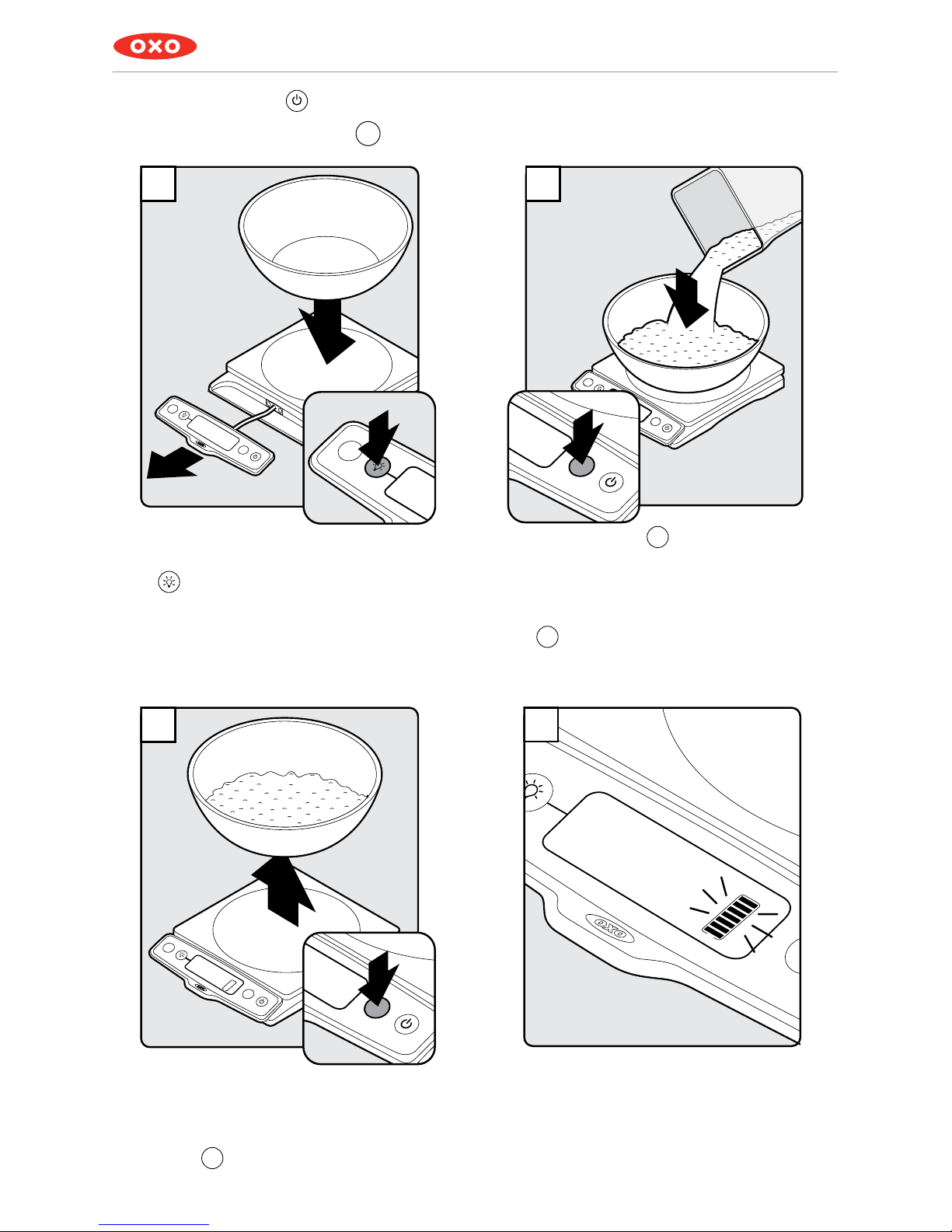 OXO

OXO