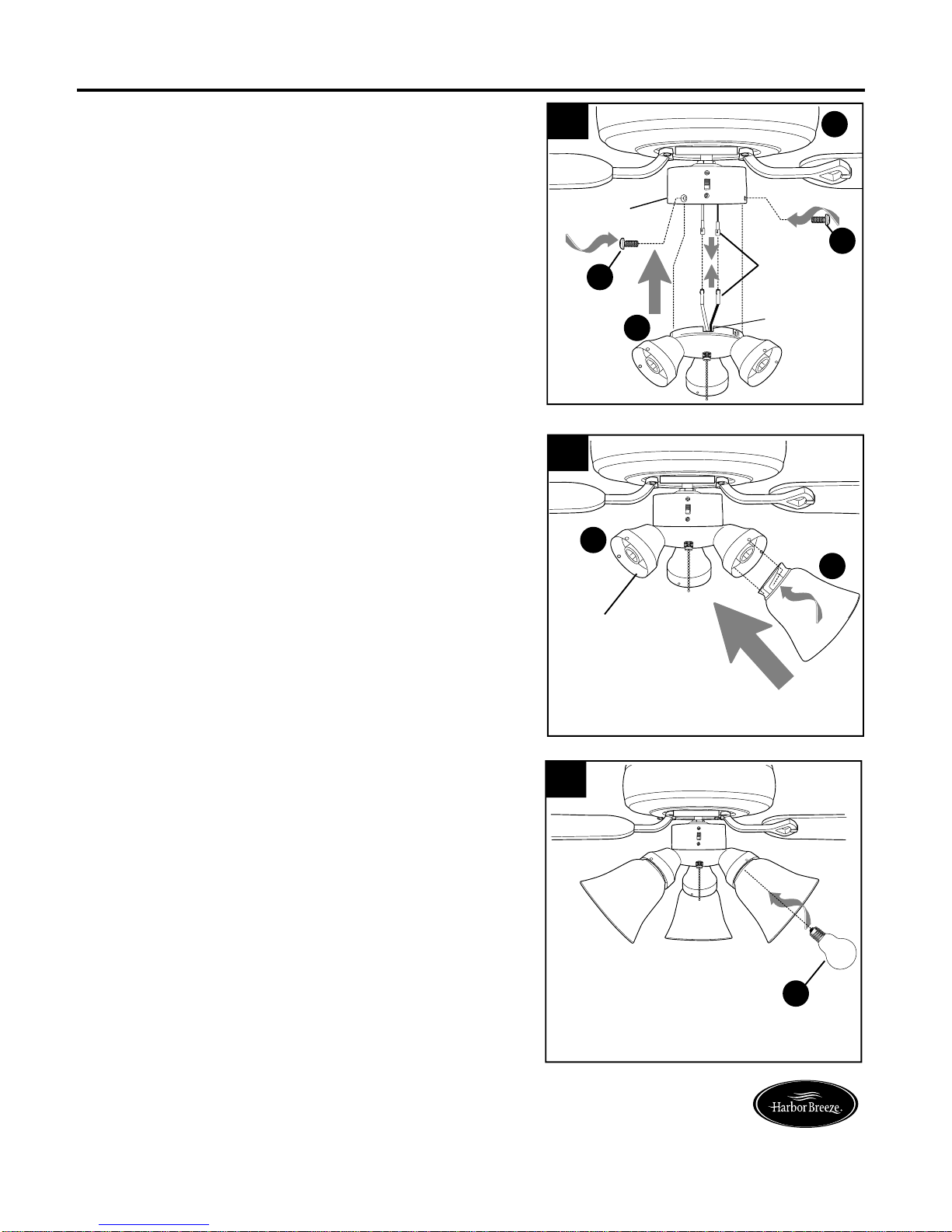 Harbor Breeze.